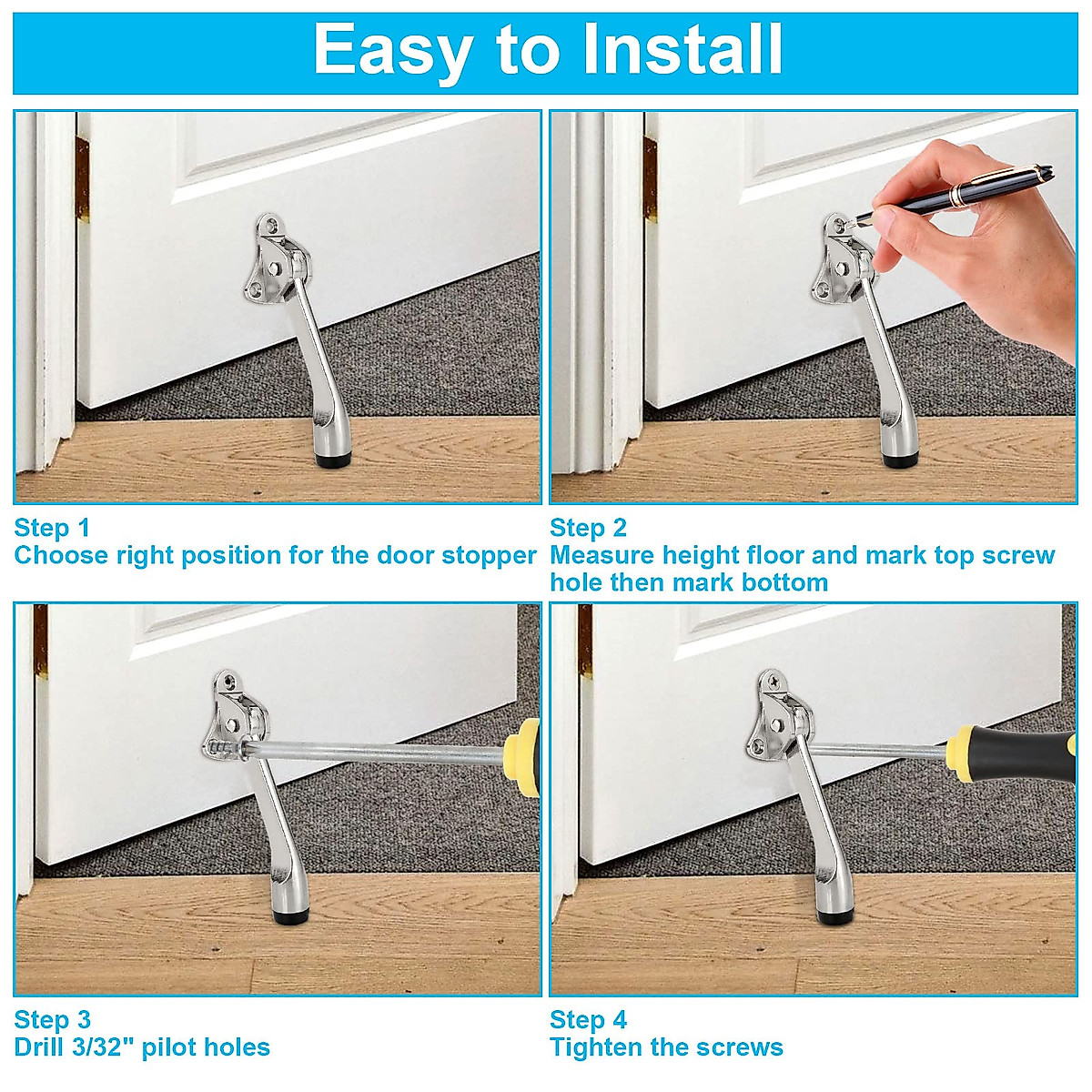 Easy to Install

Step 1
Choose right position for the door stopper

Step 2
Measure height floor and mark top screw hole then mark bottom

Step 3
Drill 3/32" pilot holes

Step 4
Tighten the screws