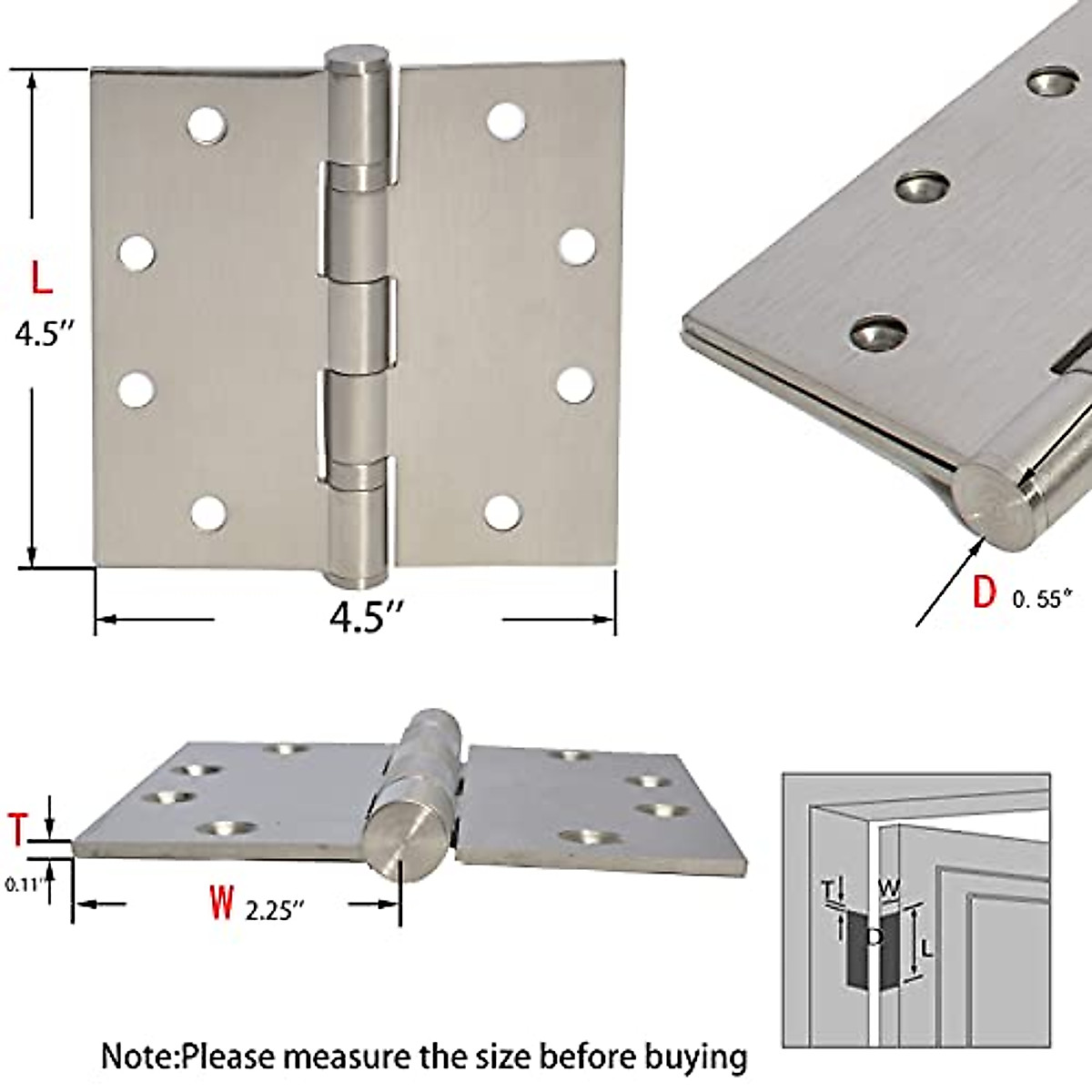 L
4.5″

4.5″

D 0. 55″

T
0.11″

W 2.25″

T
W
D
L

Note:Please measure the size before buying