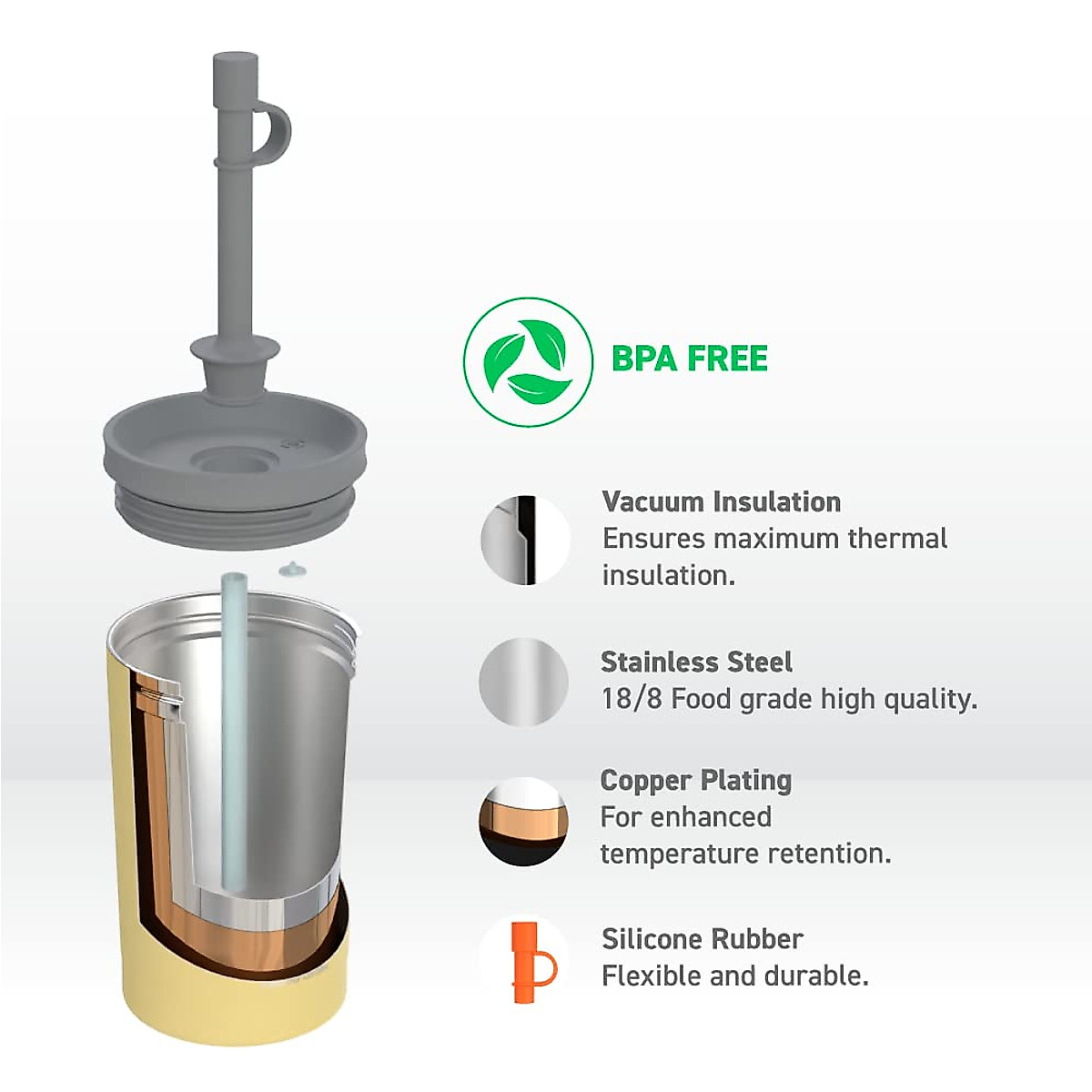 BPA FREE

Vacuum Insulation
Ensures maximum thermal insulation.

Stainless Steel
18/8 Food grade high quality.

Copper Plating
For enhanced temperature retention.

Silicone Rubber
Flexible and durable.