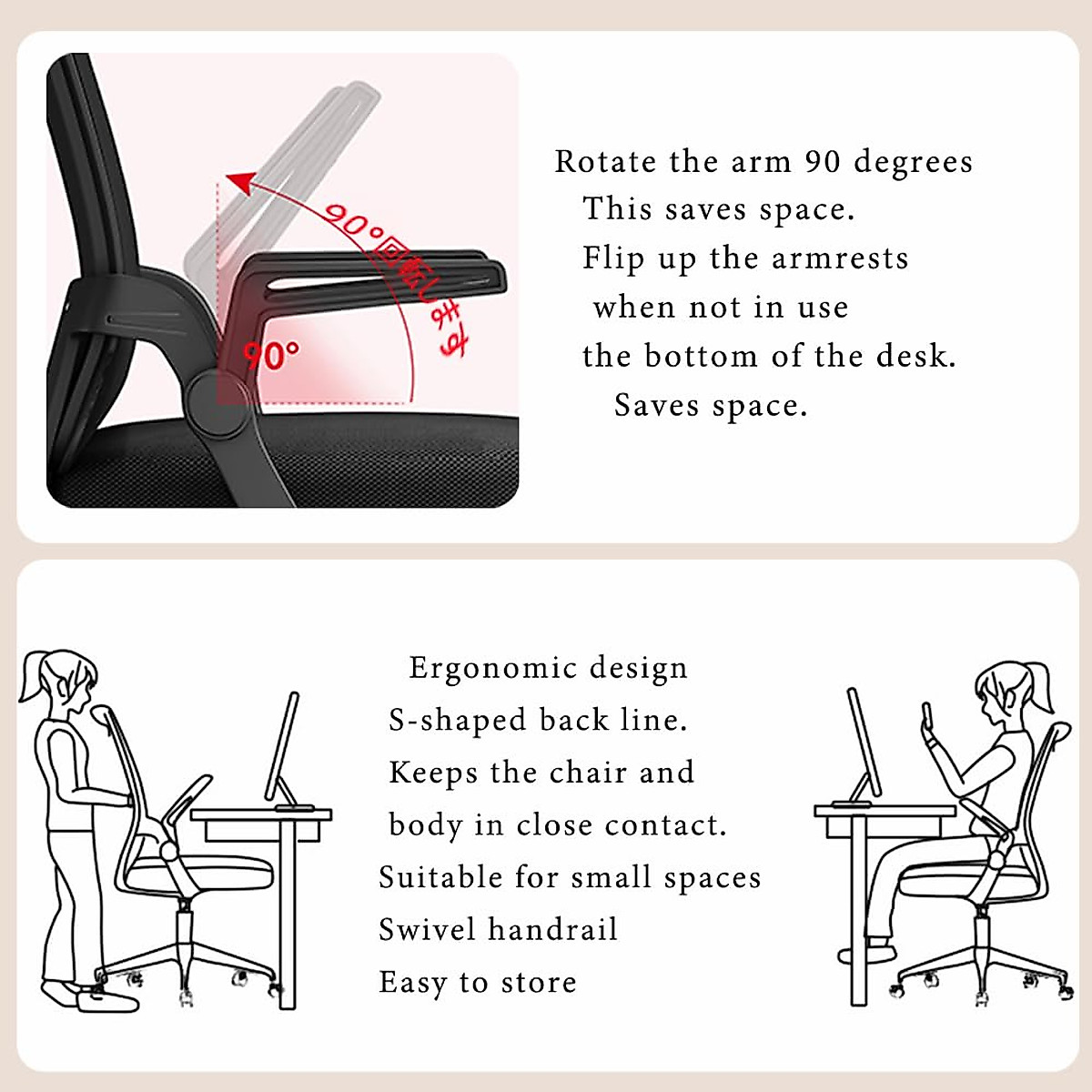 90°回転します

90°

Rotate the arm 90 degrees
This saves space.
Flip up the armrests
when not in use
the bottom of the desk.
Saves space.

Ergonomic design
S-shaped back line.
Keeps the chair and
body in close contact.
Suitable for small spaces
Swivel handrail
Easy to store