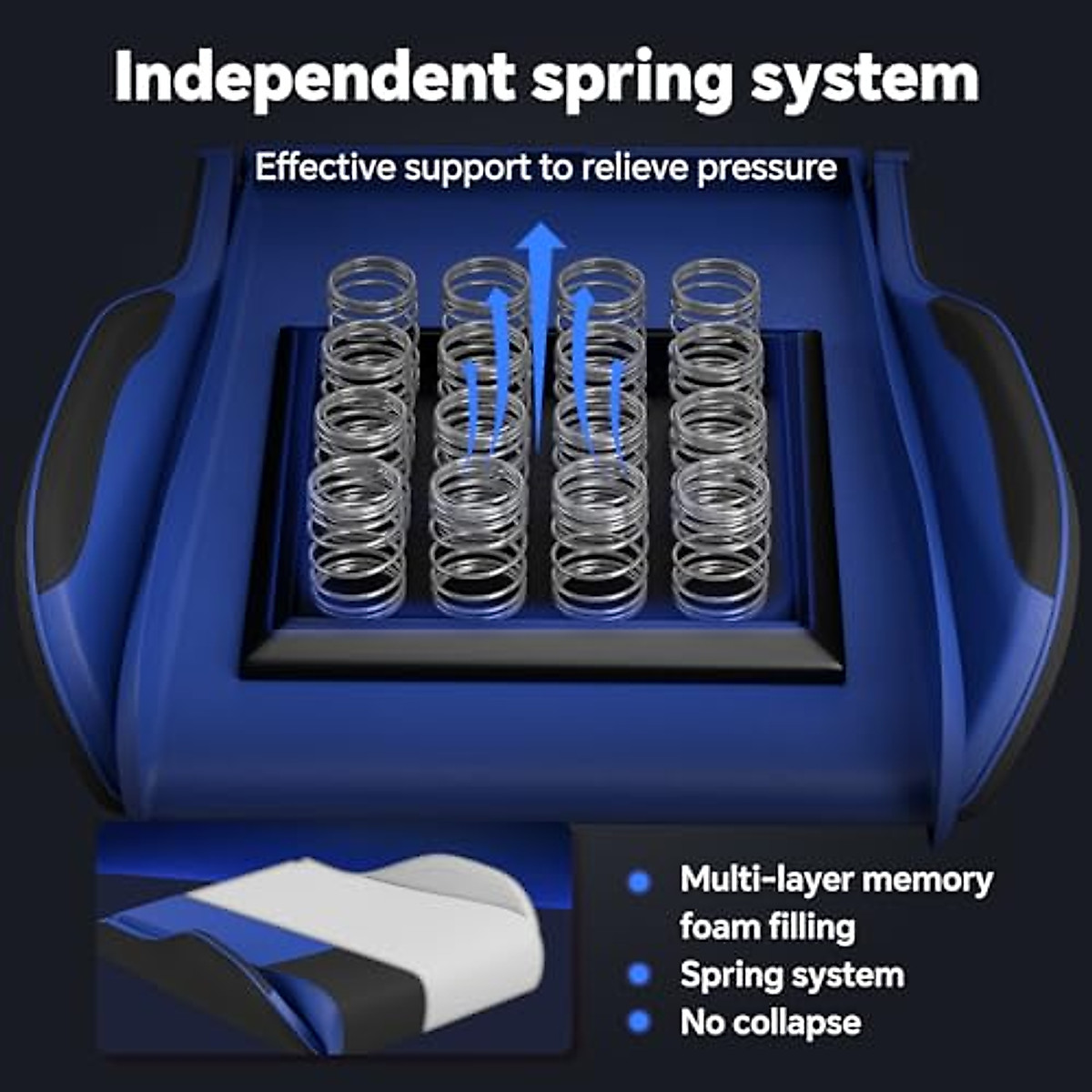 Independent spring system

Effective support to relieve pressure

Multi-layer memory foam filling
Spring system
No collapse