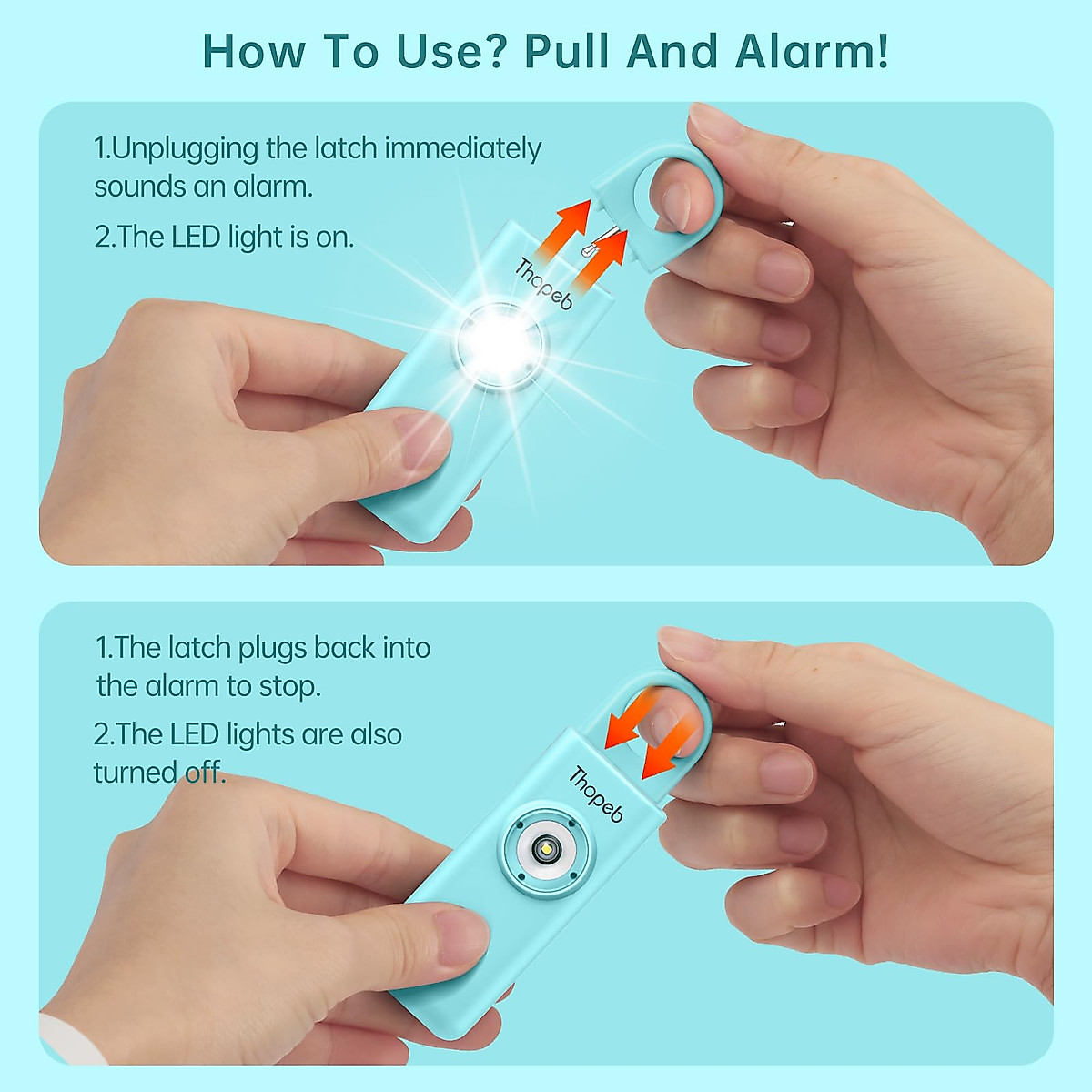 How To Use? Pull And Alarm!

1.Unplugging the latch immediately sounds an alarm.

2.The LED light is on.

Thopeb

1.The latch plugs back into the alarm to stop.

2.The LED lights are also turned off.

Thopeb