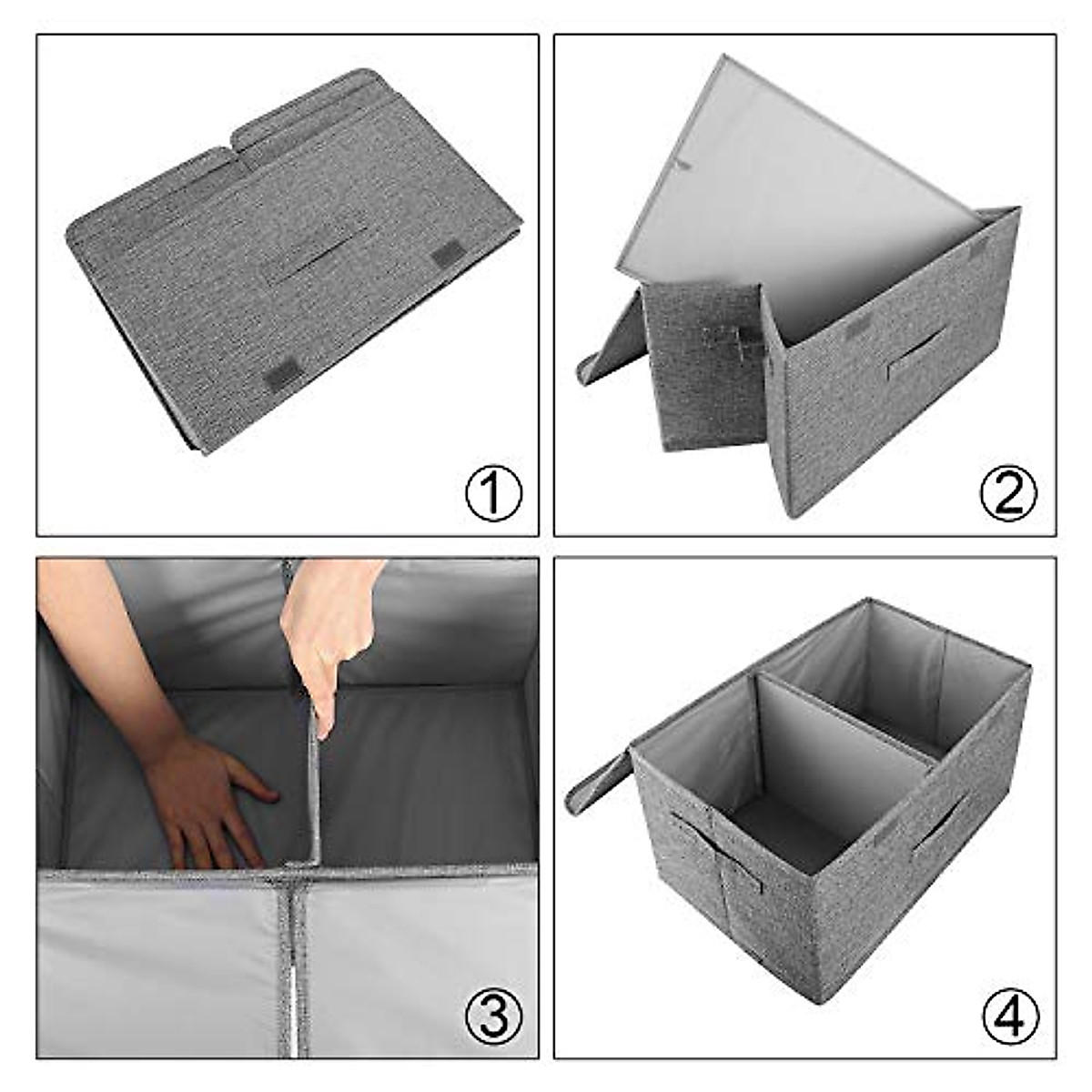 ①

②

③

④