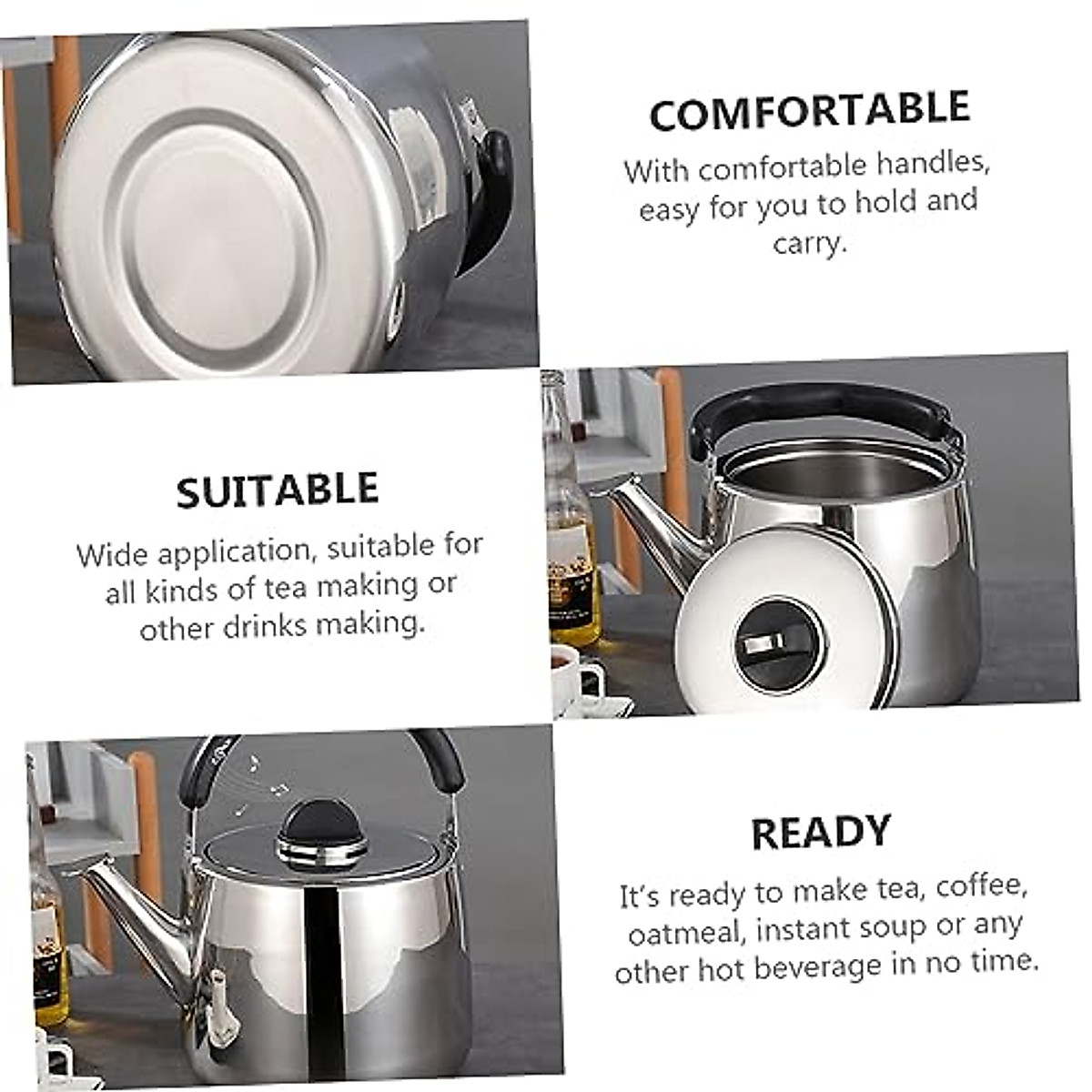 COMFORTABLE

With comfortable handles, easy for you to hold and carry.

SUITABLE

Wide application, suitable for all kinds of tea making or other drinks making.

READY

It's ready to make tea, coffee, oatmeal, instant soup or any other hot beverage in no time.