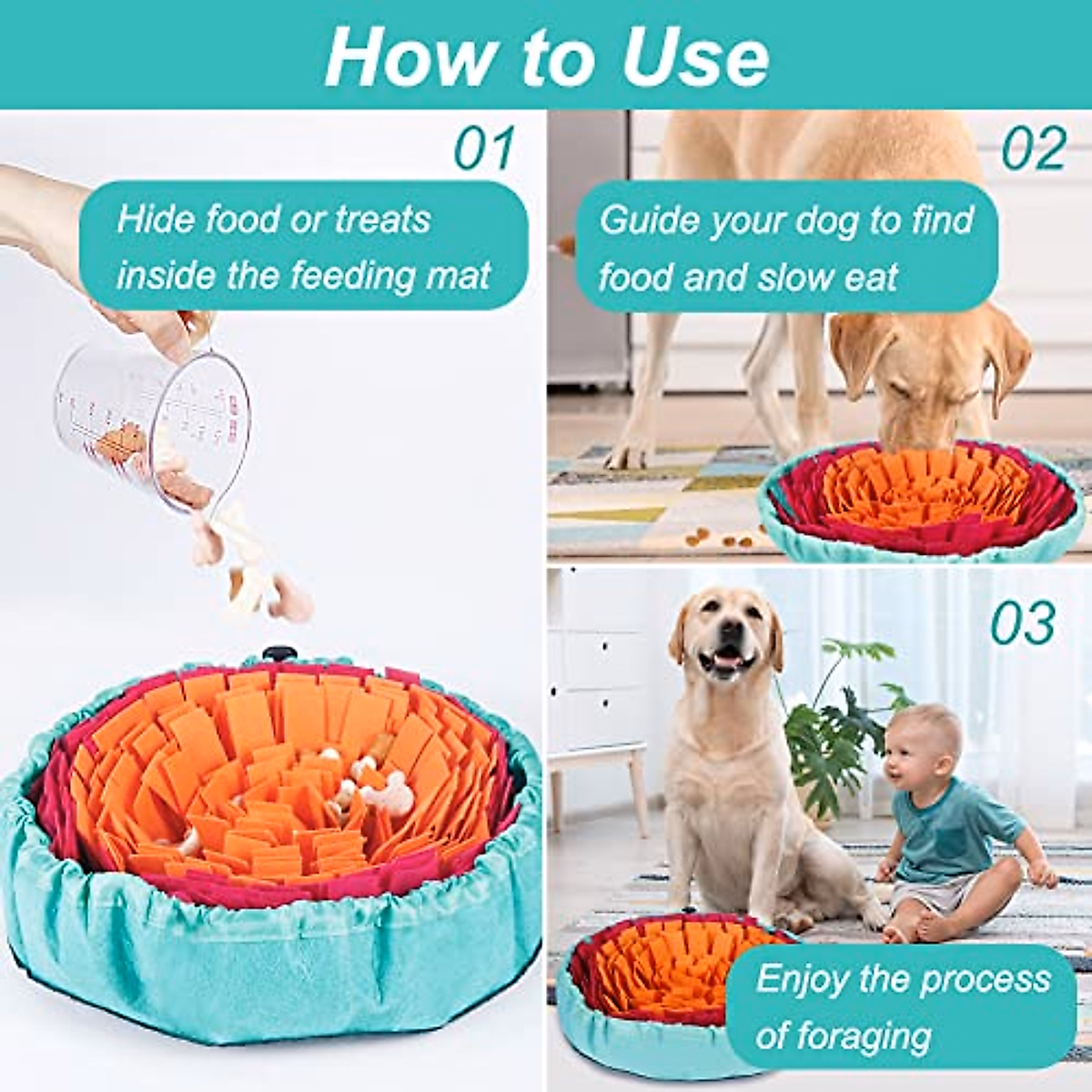 How to Use

01

Hide food or treats inside the feeding mat

02

Guide your dog to find food and slow eat

03

Enjoy the process of foraging