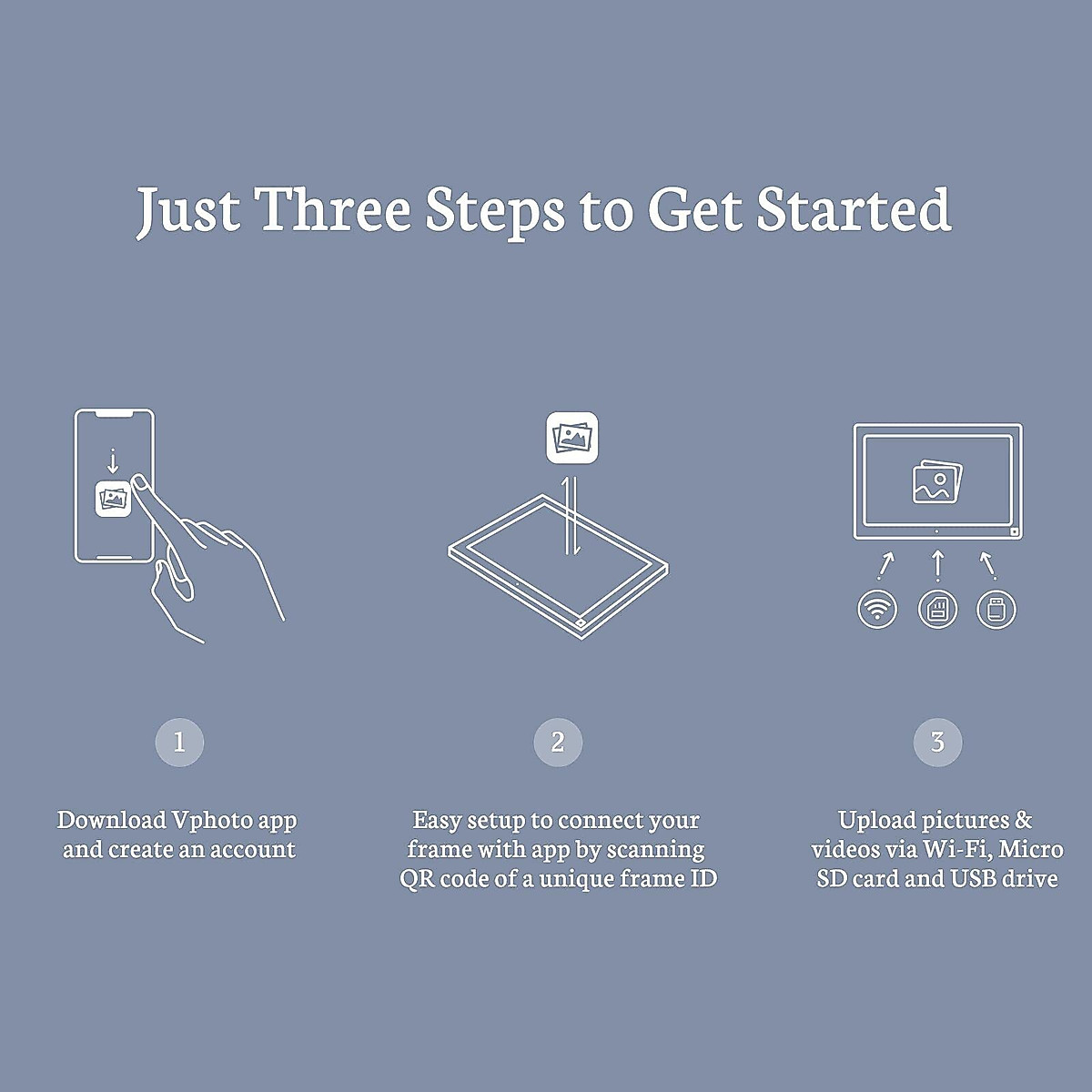 Just Three Steps to Get Started

1

Download Vphoto app and create an account

2

Easy setup to connect your frame with app by scanning QR code of a unique frame ID

3

Upload pictures & videos via Wi-Fi, Micro SD card and USB drive