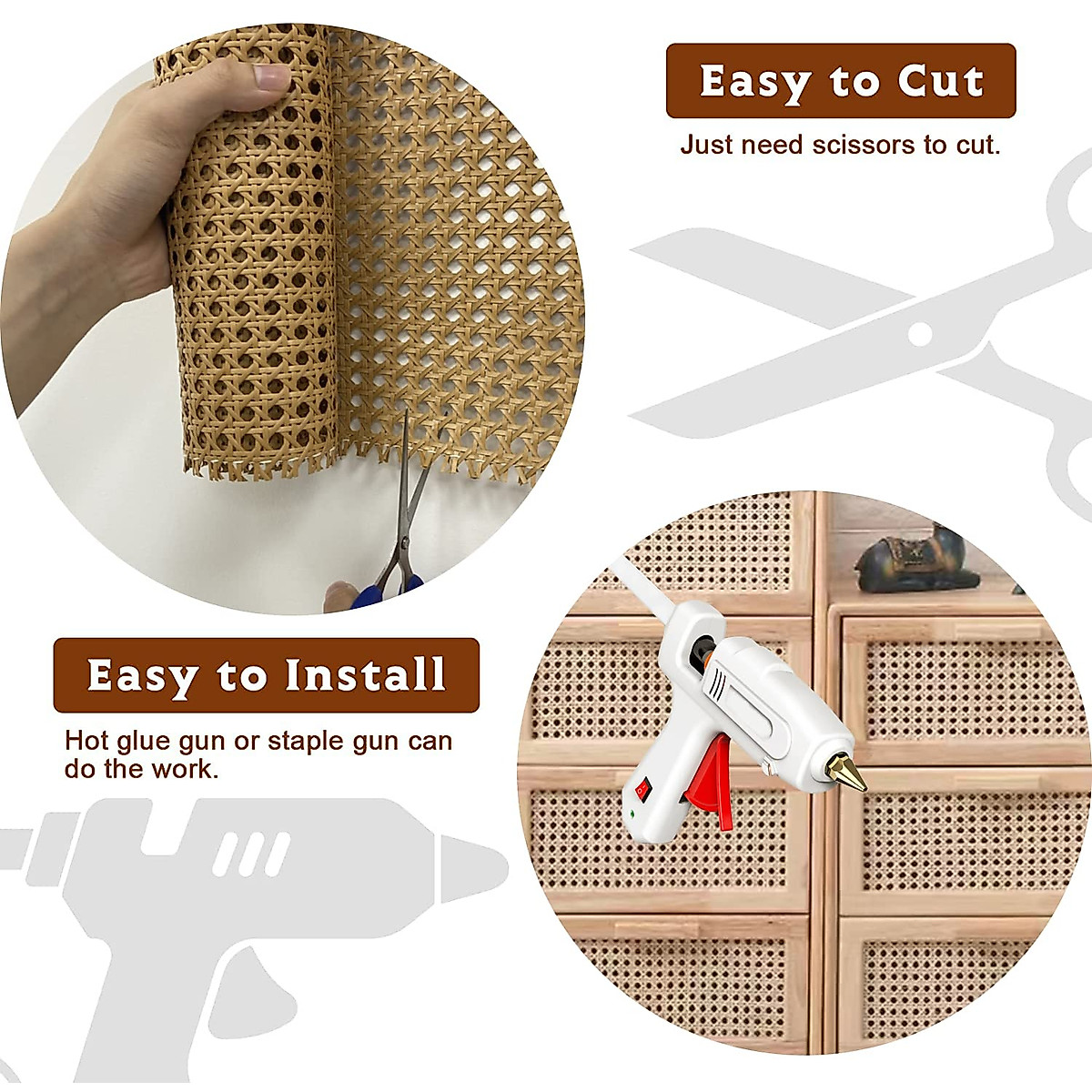 Easy to Cut

Just need scissors to cut.

Easy to Install

Hot glue gun or staple gun can do the work.