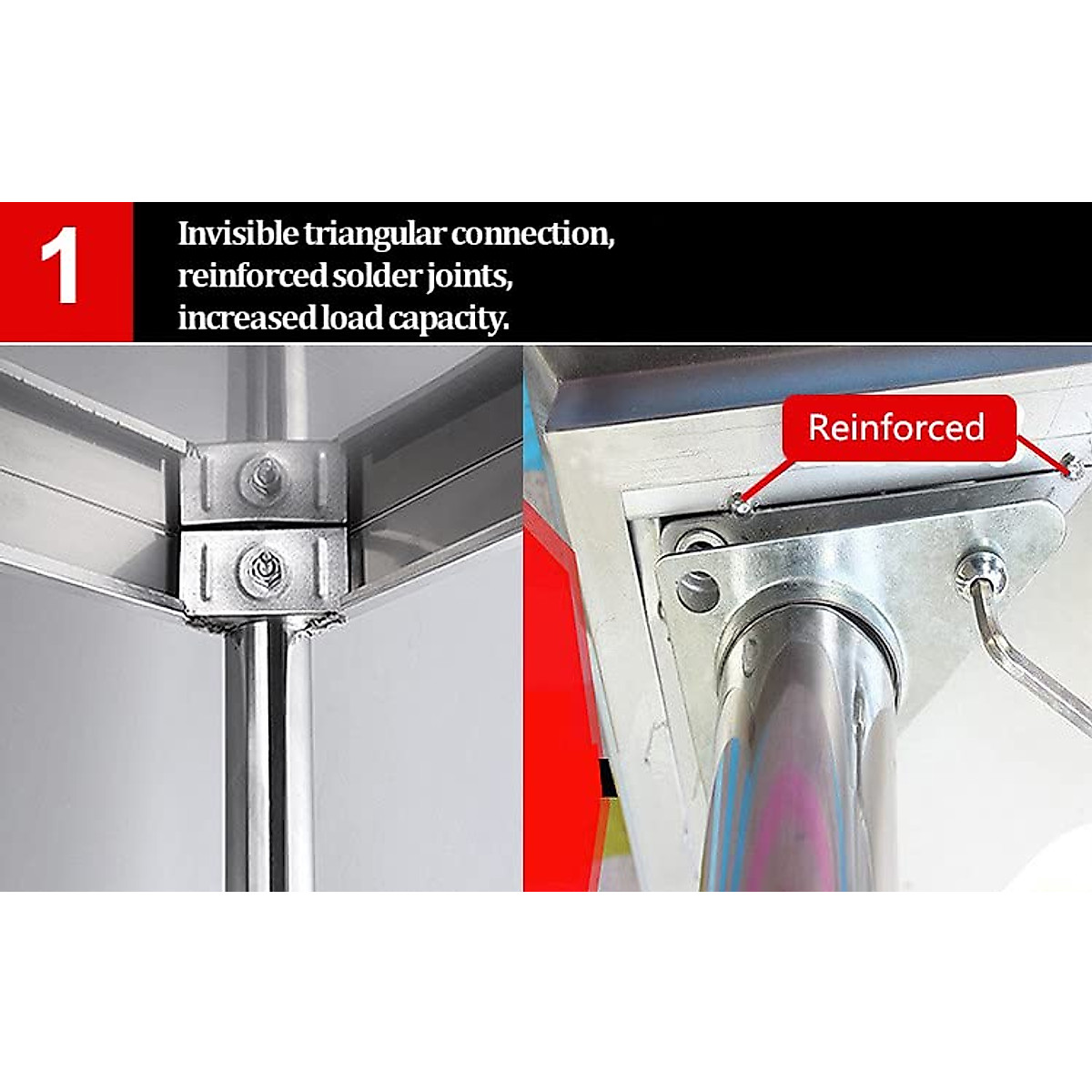 1

Invisible triangular connection, reinforced solder joints, increased load capacity.

Reinforced