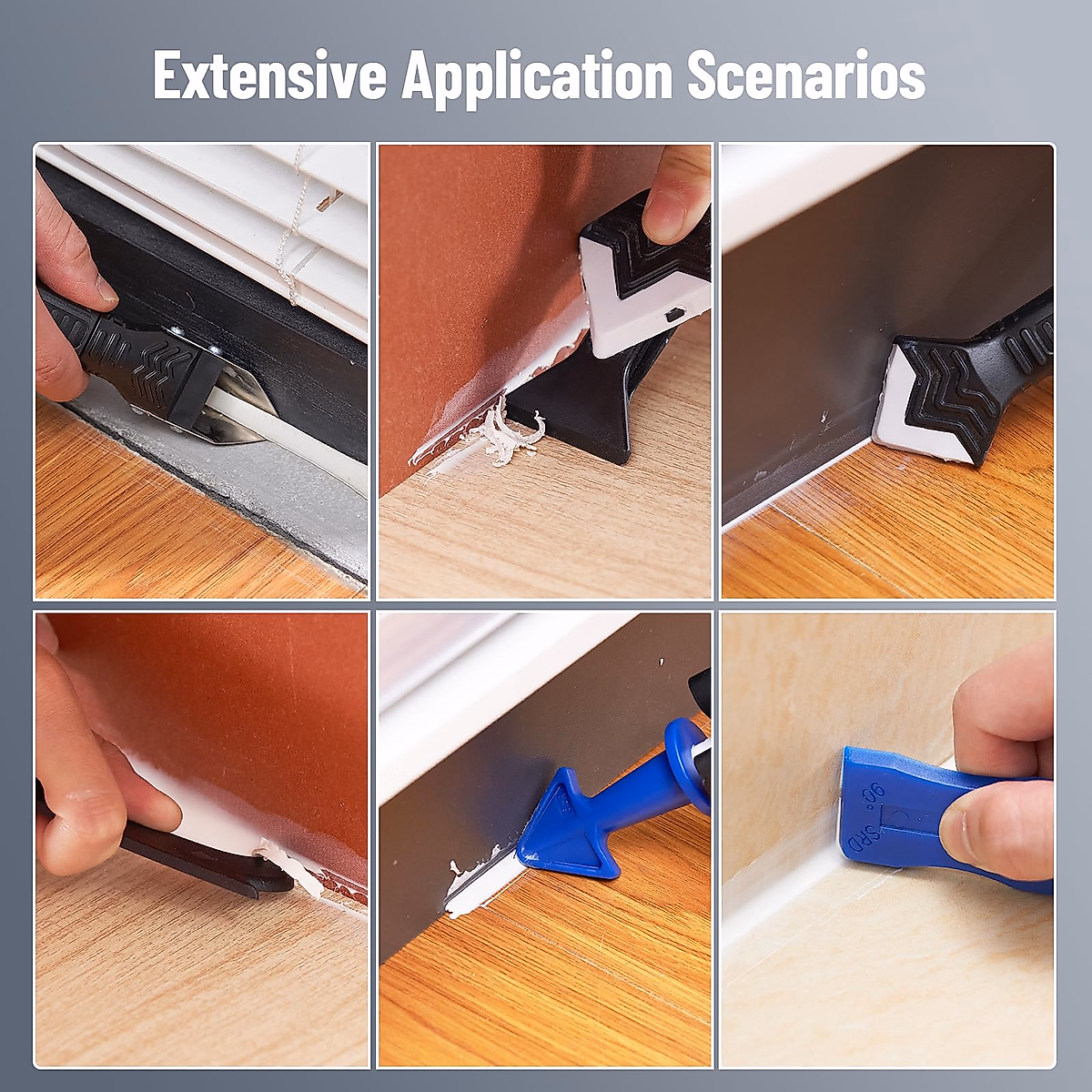 Extensive Application Scenarios

90°

SRD