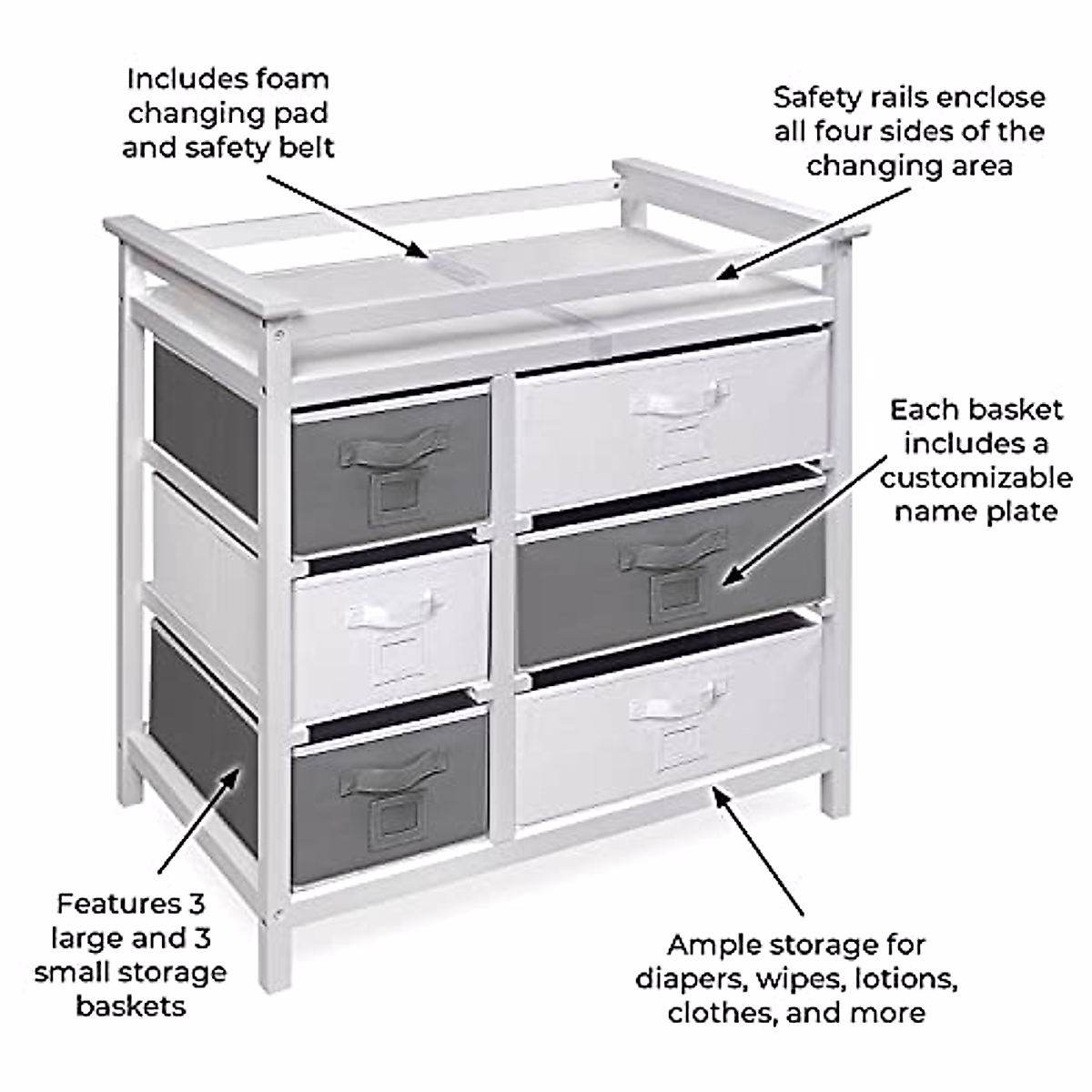 Includes foam changing pad and safety belt

Safety rails enclose all four sides of the changing area

Each basket includes a customizable name plate

Features 3 large and 3 small storage baskets

Ample storage for diapers, wipes, lotions, clothes, and more