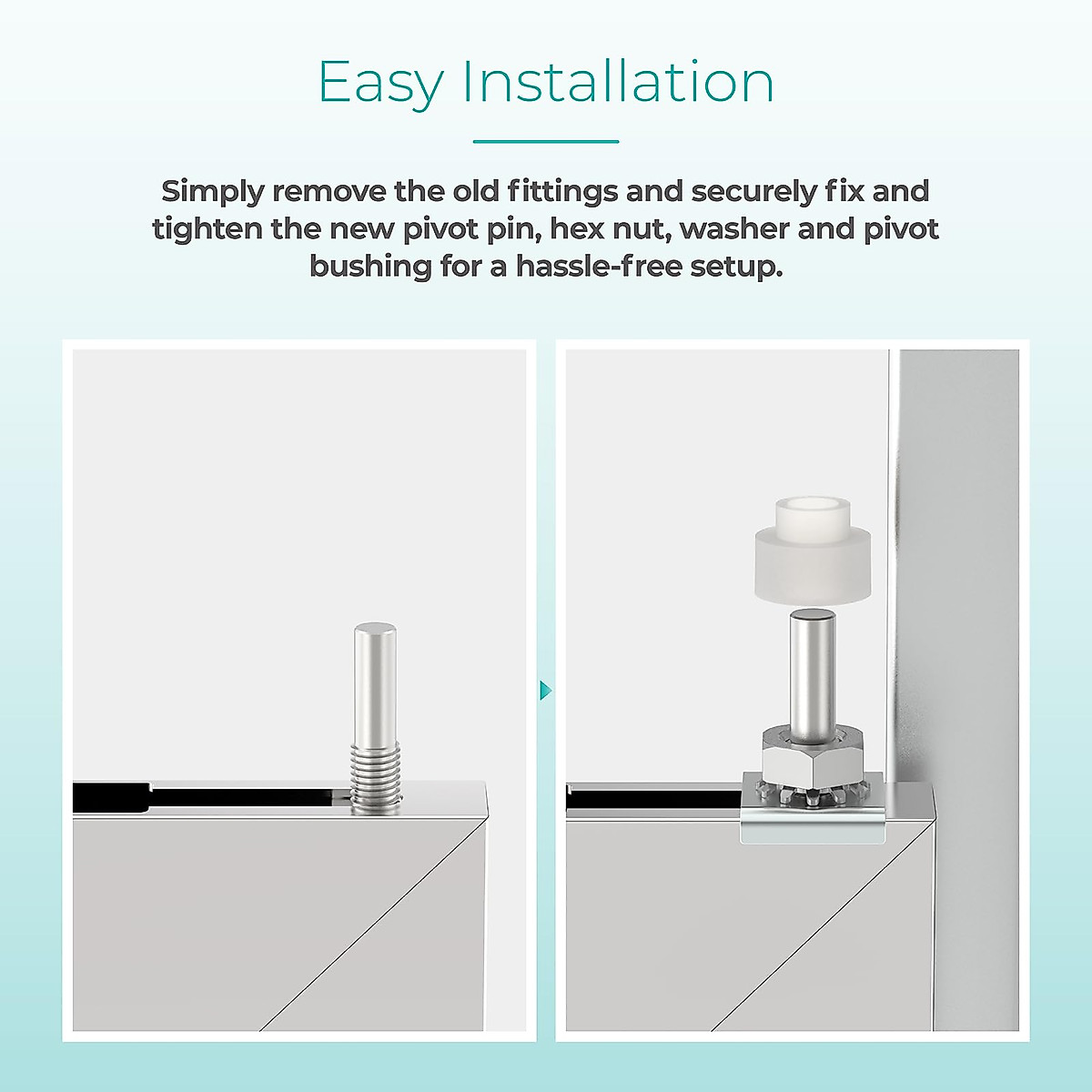 Easy Installation

Simply remove the old fittings and securely fix and tighten the new pivot pin, hex nut, washer and pivot bushing for a hassle-free setup.