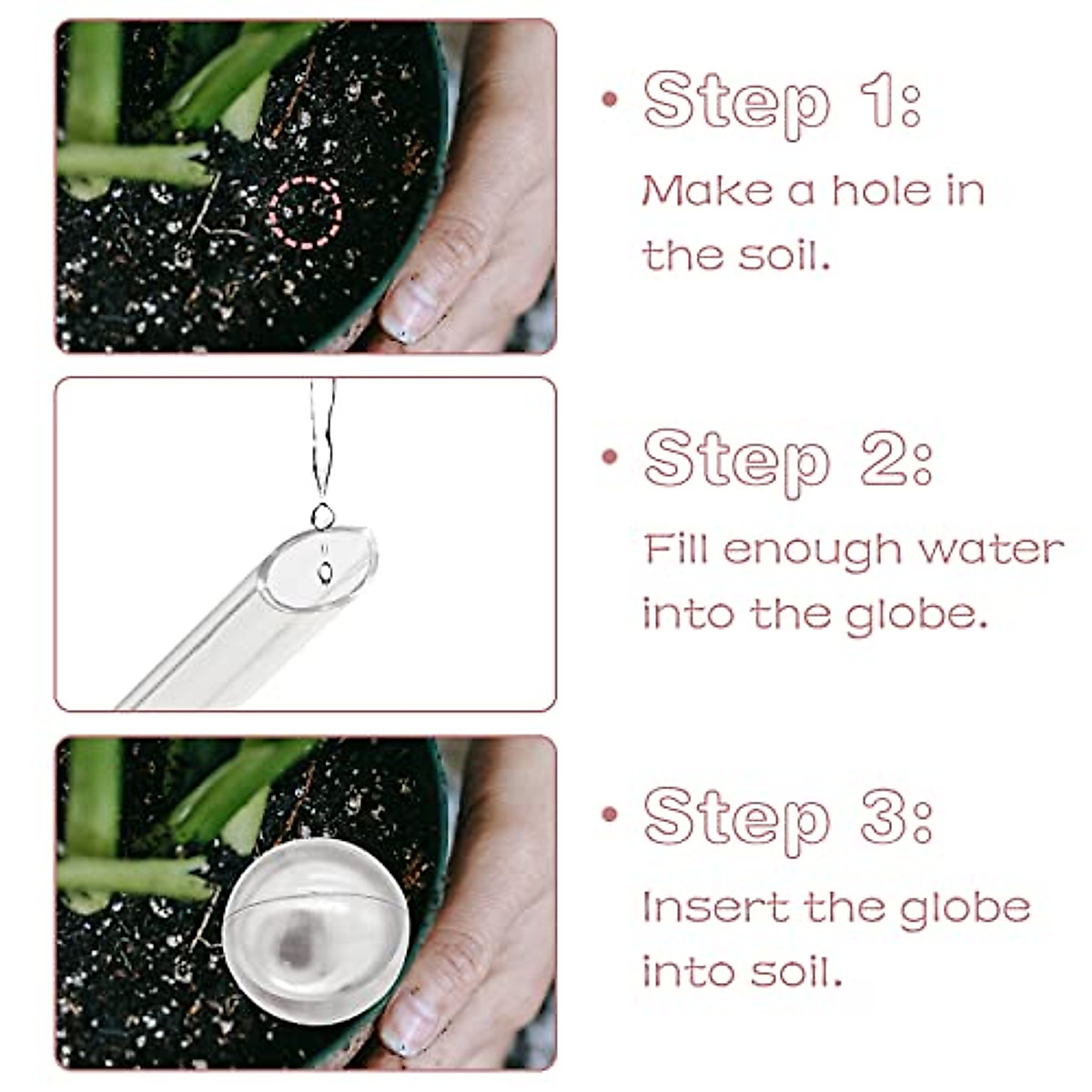 • Step 1:

Make a hole in the soil.

• Step 2:

Fill enough water into the globe.

• Step 3:

Insert the globe into soil.