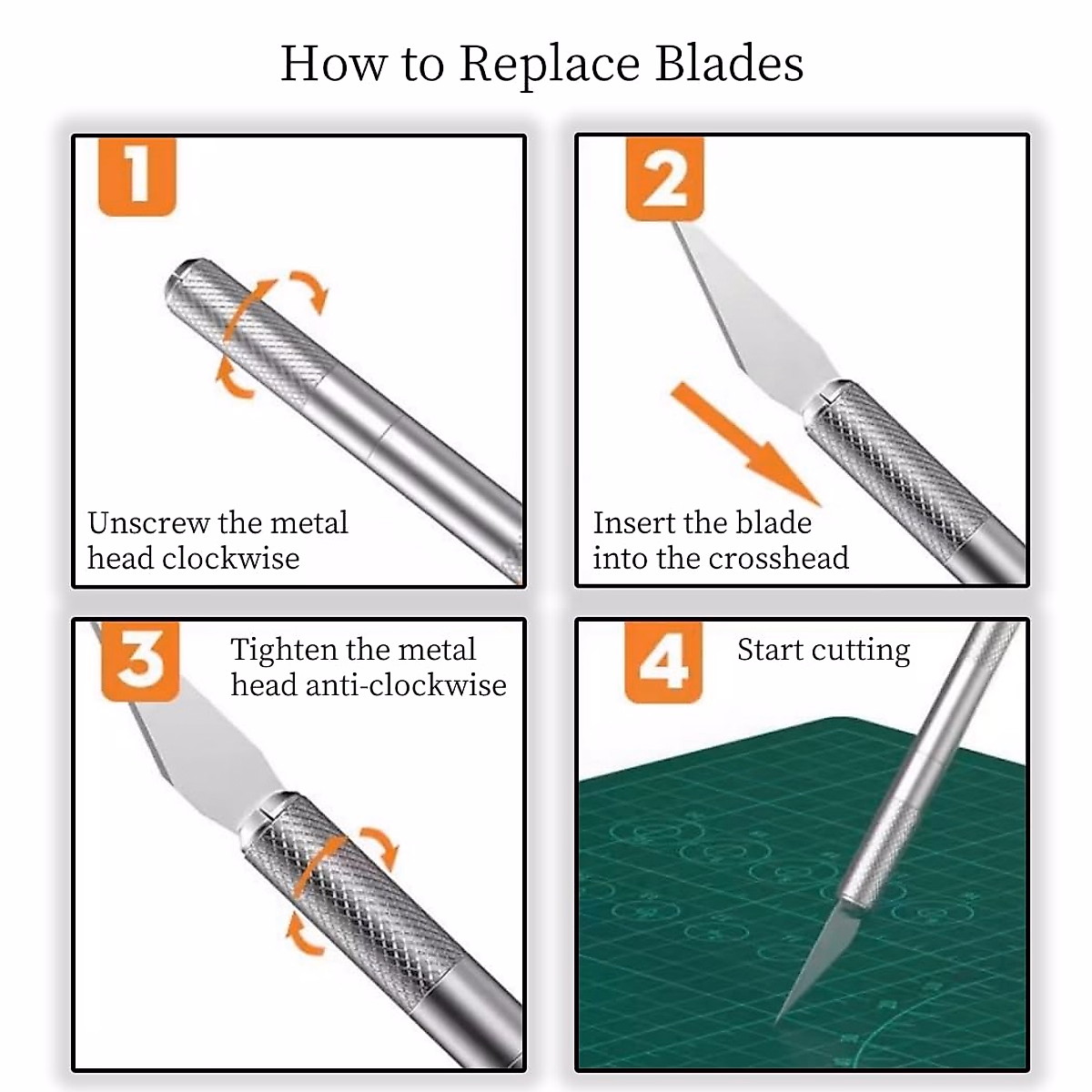 How to Replace Blades

1

Unscrew the metal head clockwise

2

Insert the blade into the crosshead

3

Tighten the metal head anti-clockwise

4

Start cutting