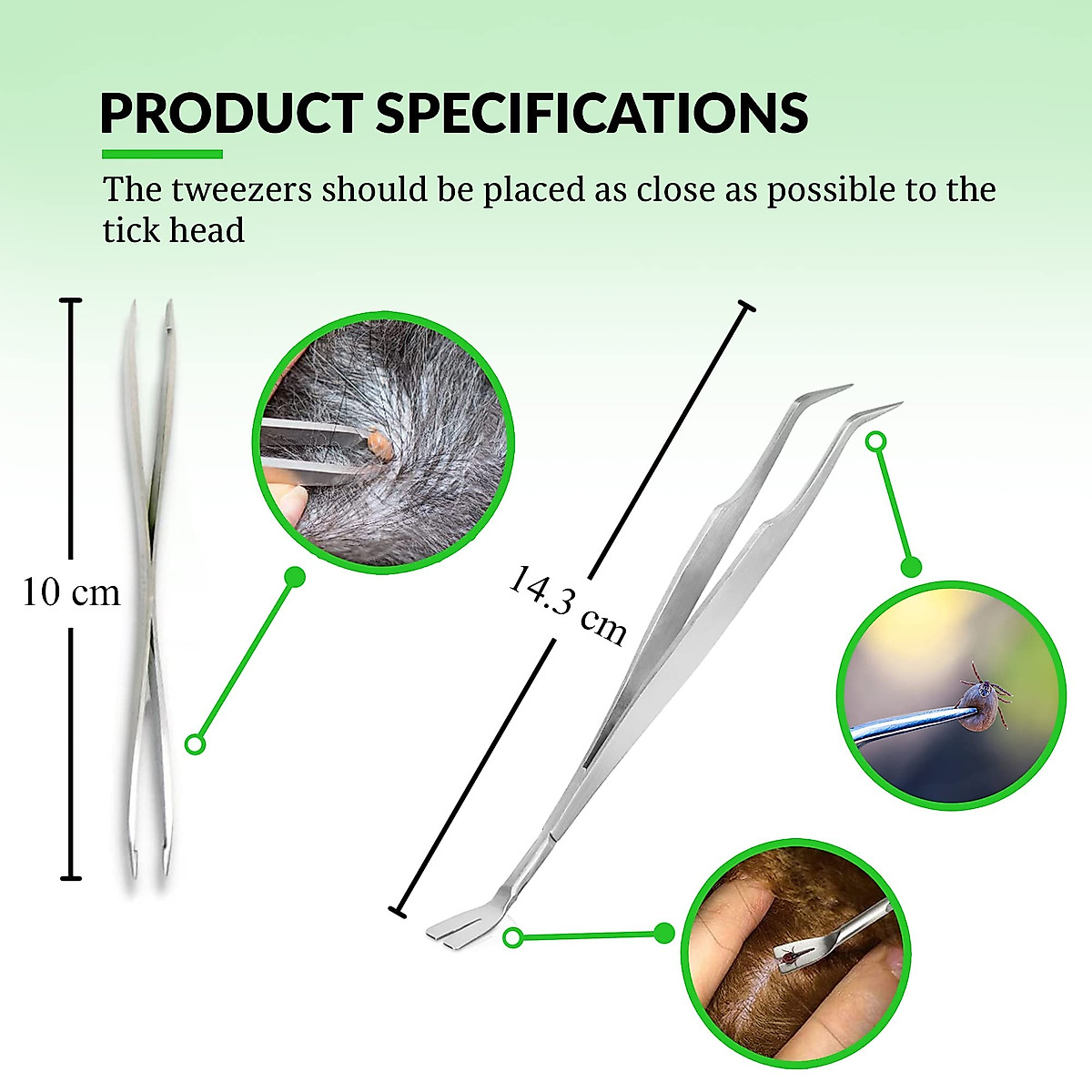 PRODUCT SPECIFICATIONS

The tweezers should be placed as close as possible to the tick head

10 cm

14.3 cm