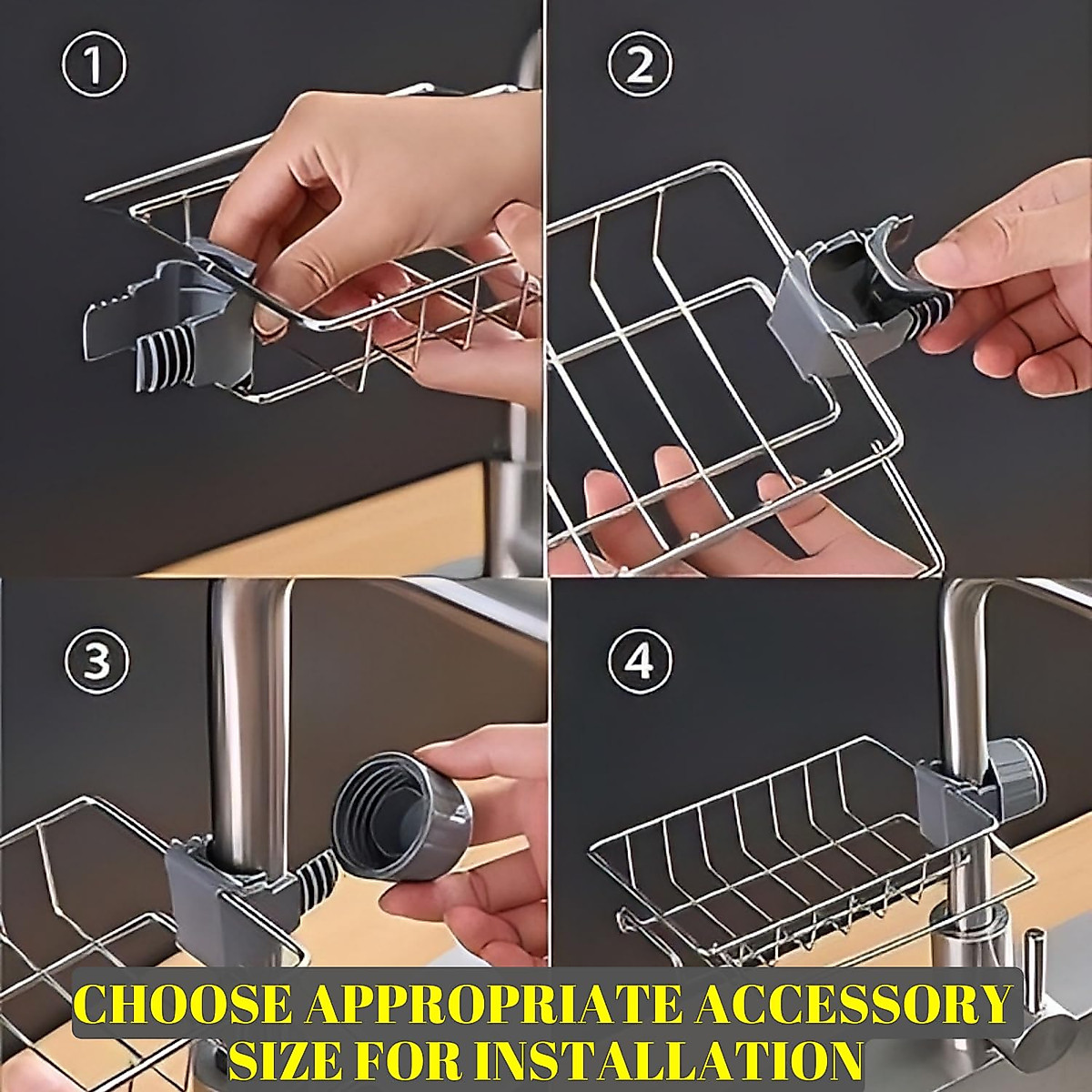 ①

②

③

④

CHOOSE APPROPRIATE ACCESSORY SIZE FOR INSTALLATION