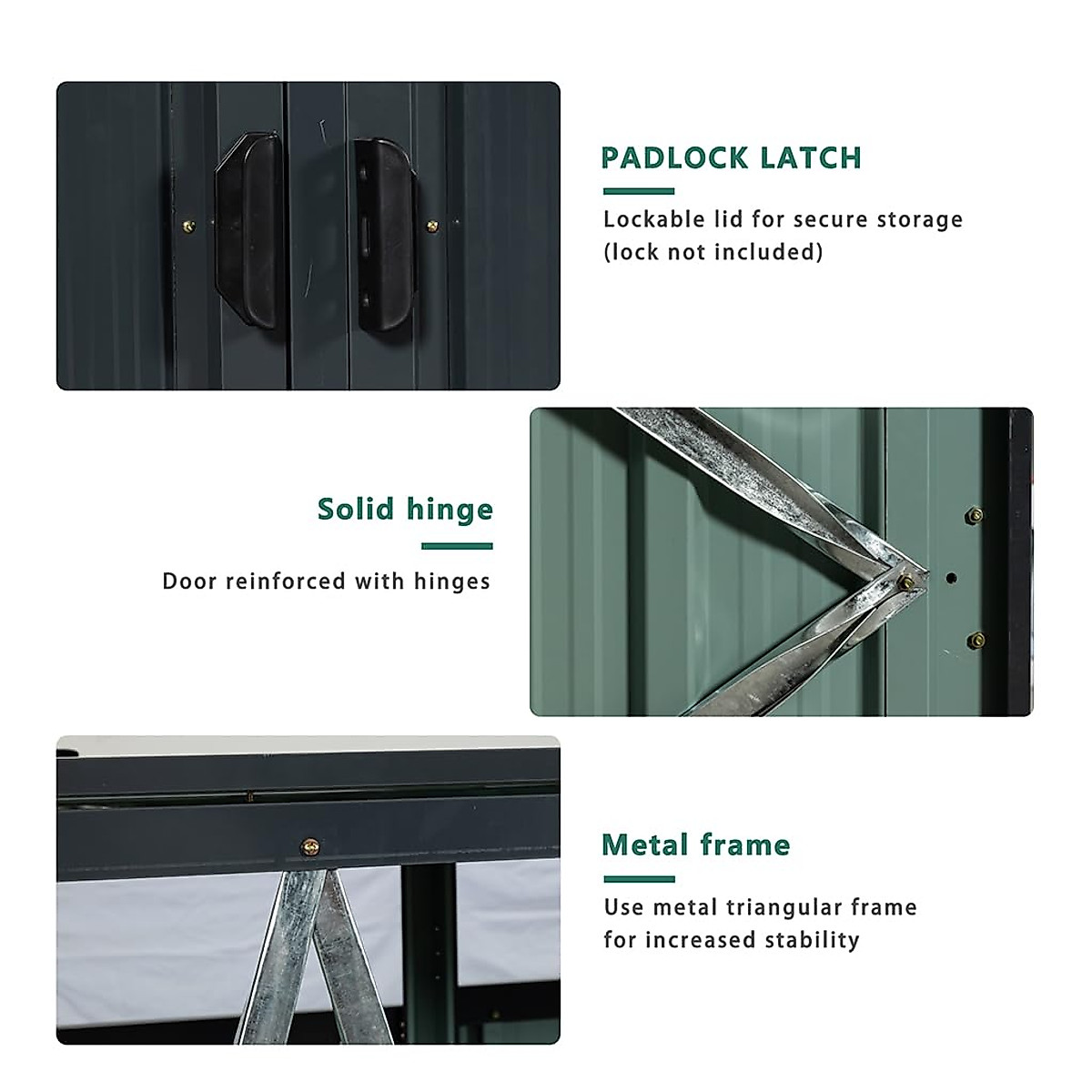 PADLOCK LATCH

Lockable lid for secure storage (lock not included)

Solid hinge

Door reinforced with hinges

Metal frame

Use metal triangular frame for increased stability