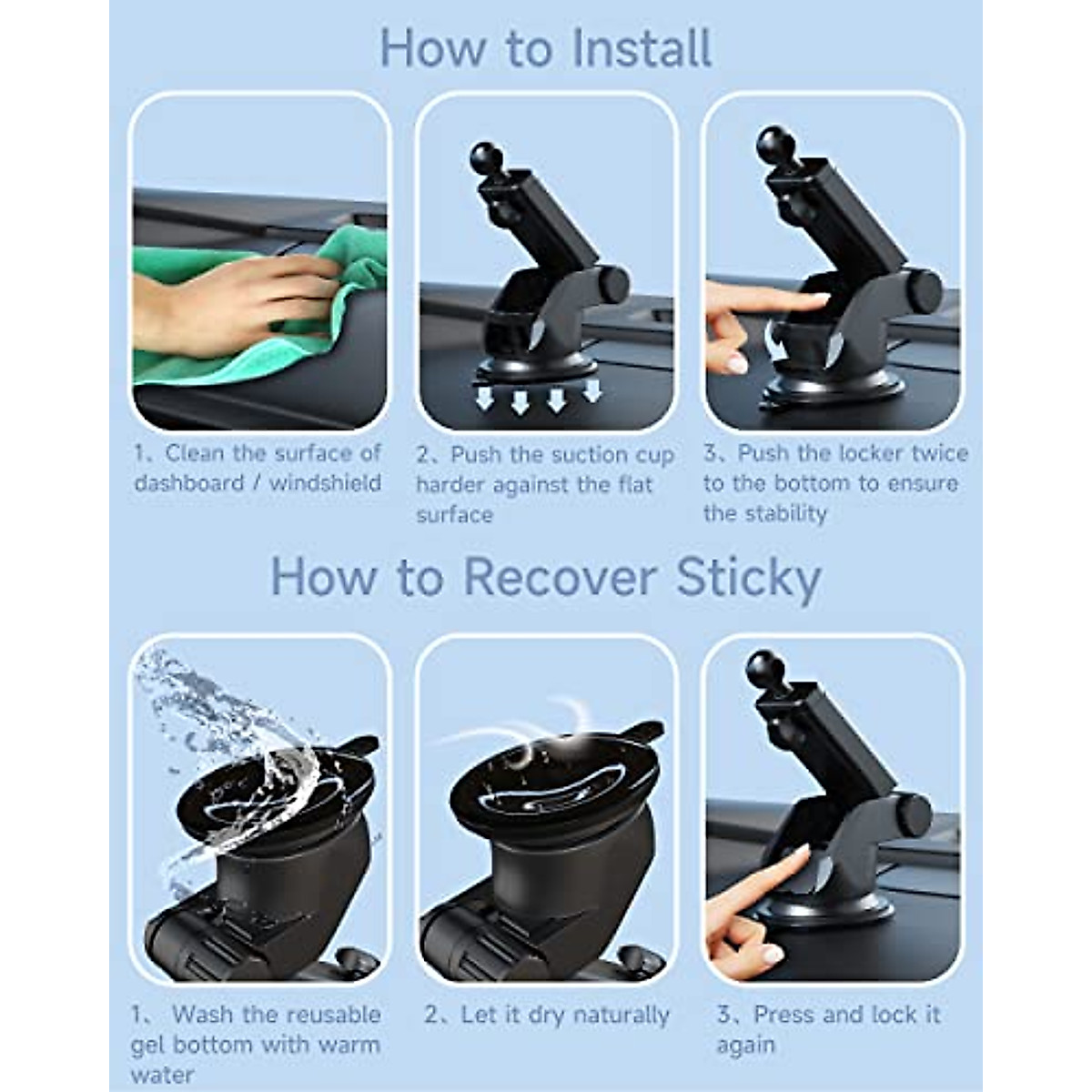 How to Install

1、Clean the surface of dashboard / windshield

2、Push the suction cup harder against the flat surface

3、Push the locker twice to the bottom to ensure the stability

How to Recover Sticky

1、 Wash the reusable gel bottom with warm water

2、Let it dry naturally

3、Press and lock it again