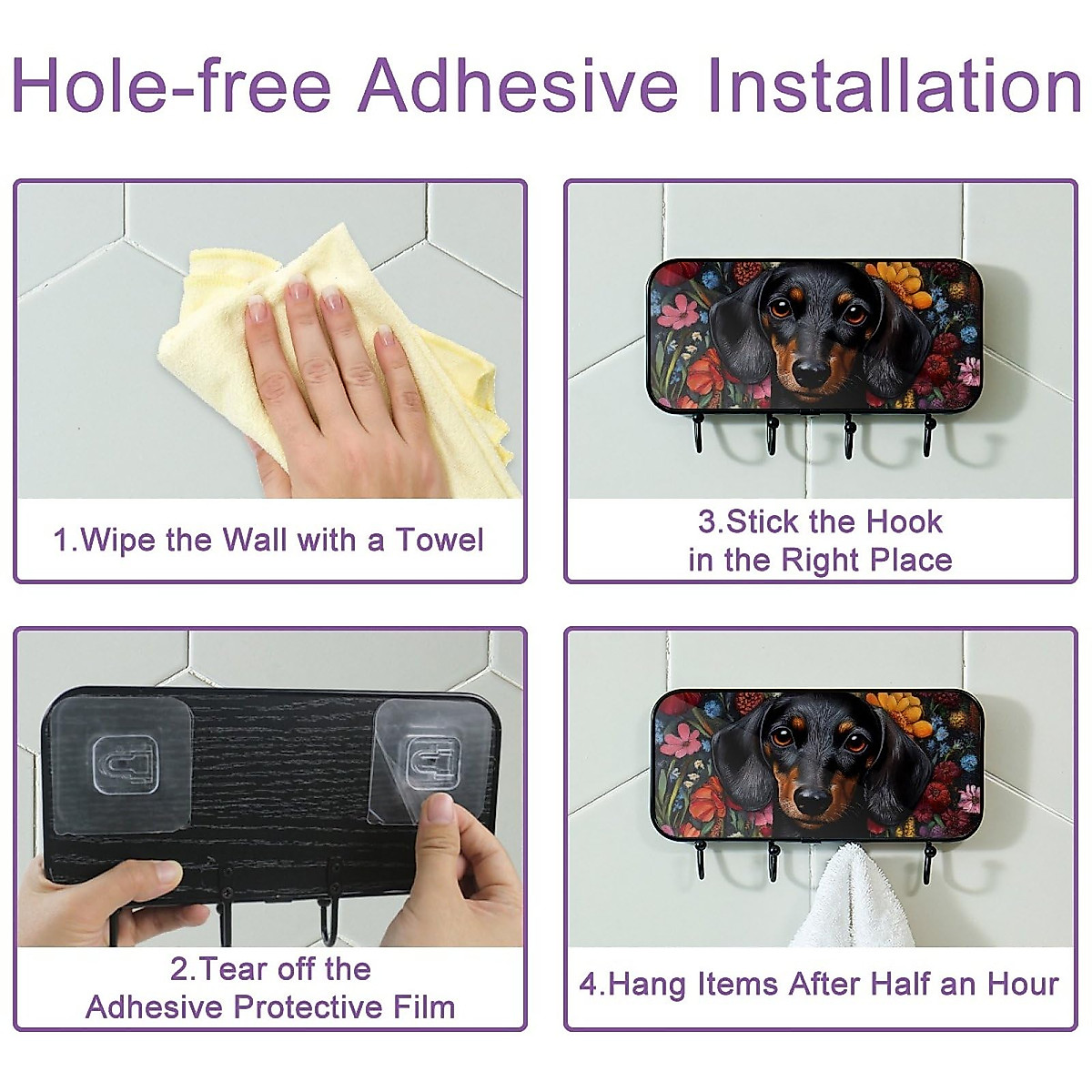 Hole-free Adhesive Installation

1.Wipe the Wall with a Towel

3.Stick the Hook in the Right Place

2.Tear off the Adhesive Protective Film

4.Hang Items After Half an Hour