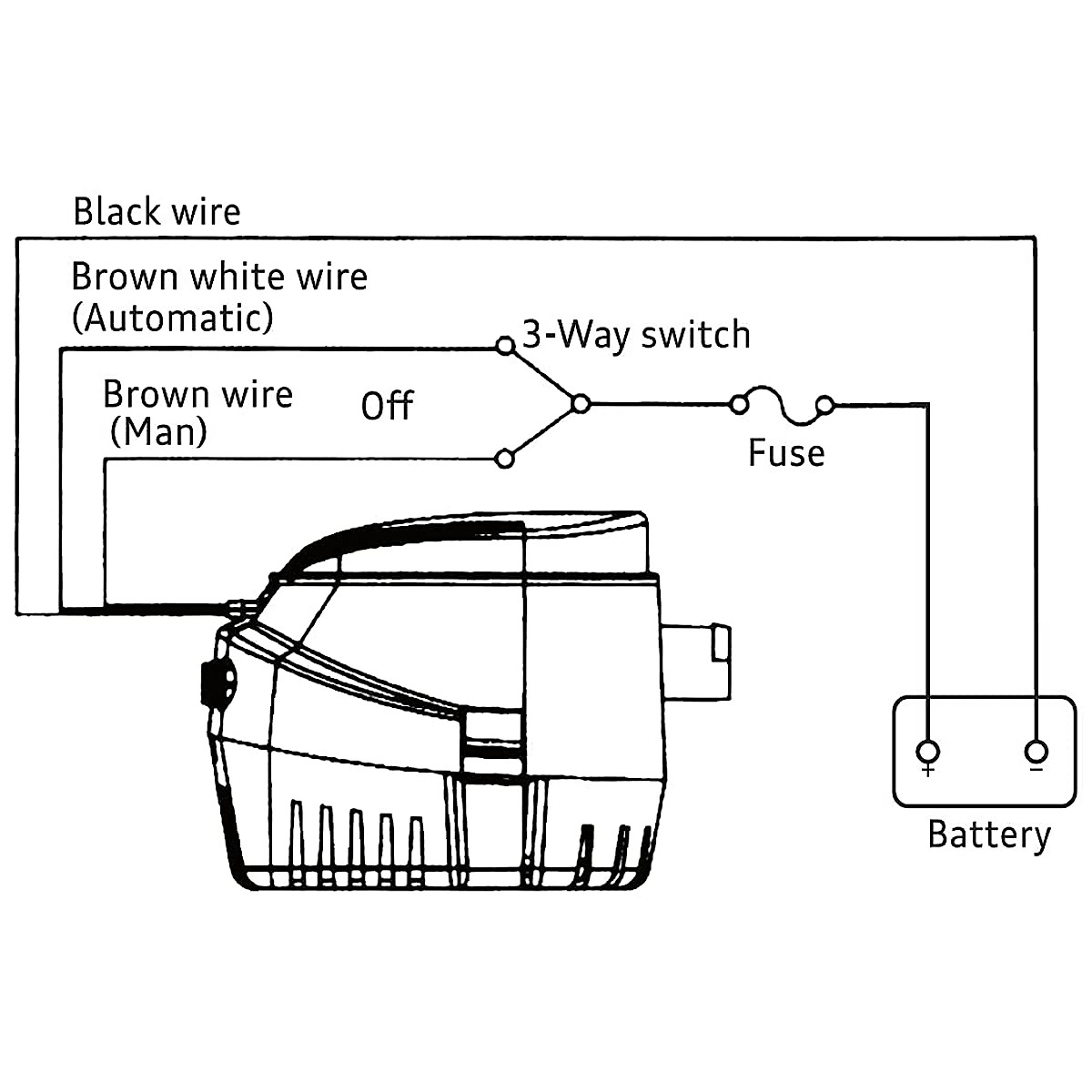 Black wire

Brown white wire
(Automatic)

3-Way switch

Brown wire
(Man)

Off

Fuse

+

-

Battery