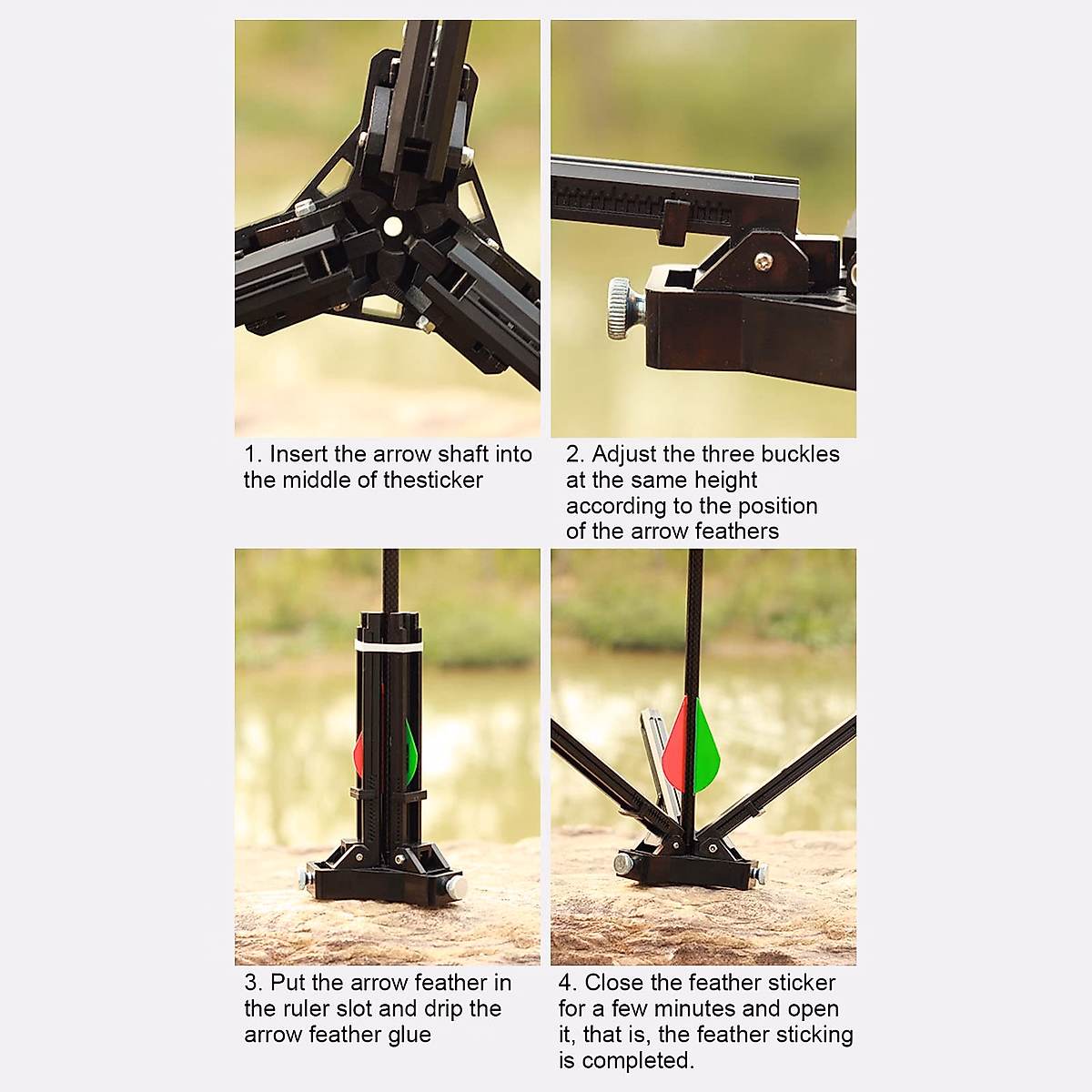 1. Insert the arrow shaft into the middle of thesticker

2. Adjust the three buckles at the same height according to the position of the arrow feathers

3. Put the arrow feather in the ruler slot and drip the arrow feather glue

4. Close the feather sticker for a few minutes and open it, that is, the feather sticking is completed.