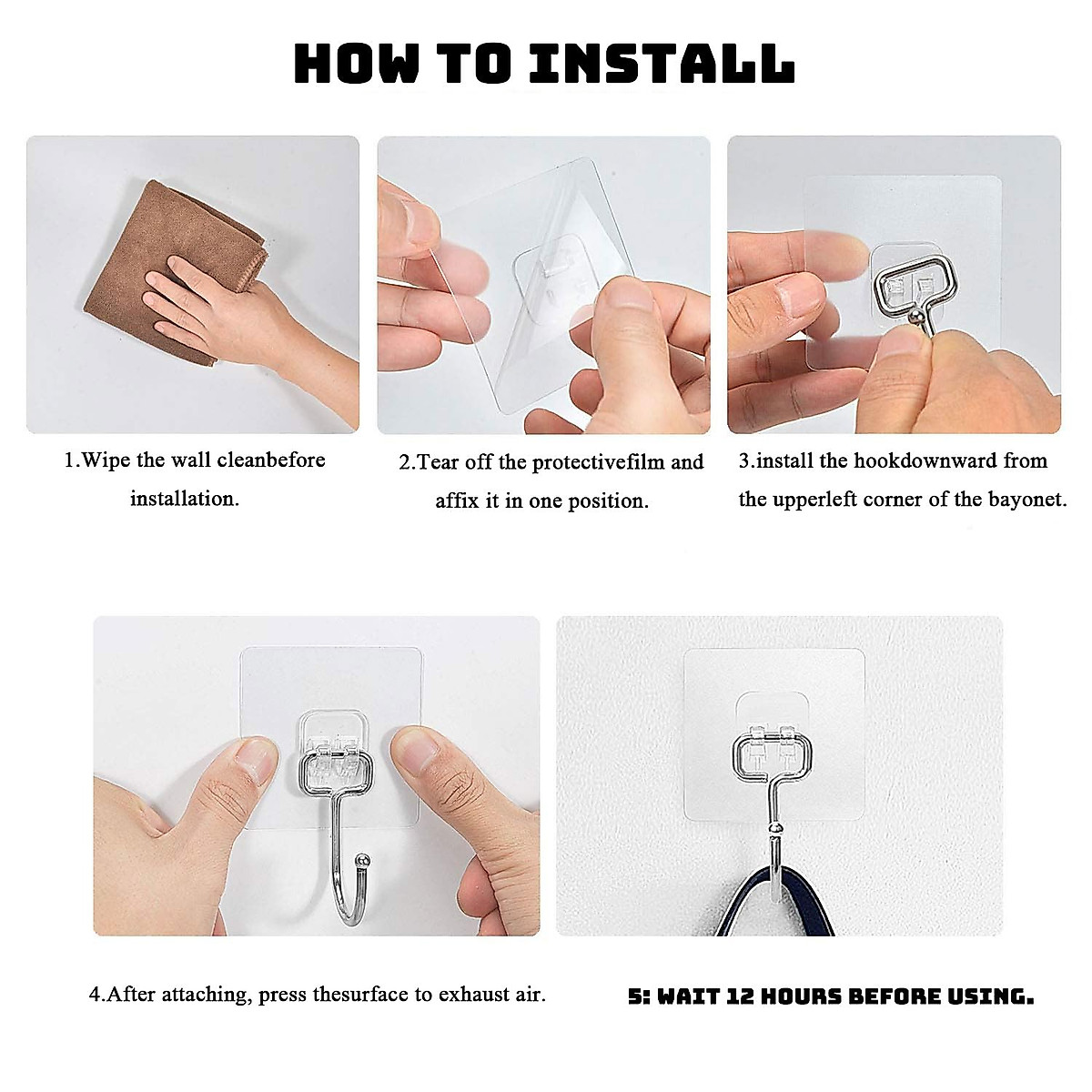 HOW TO INSTALL

1.Wipe the wall cleanbefore installation.

2.Tear off the protectivefilm and affix it in one position.

3.install the hookdownward from the upperleft corner of the bayonet.

4.After attaching, press thesurface to exhaust air.

5: WAIT 12 HOURS BEFORE USING.