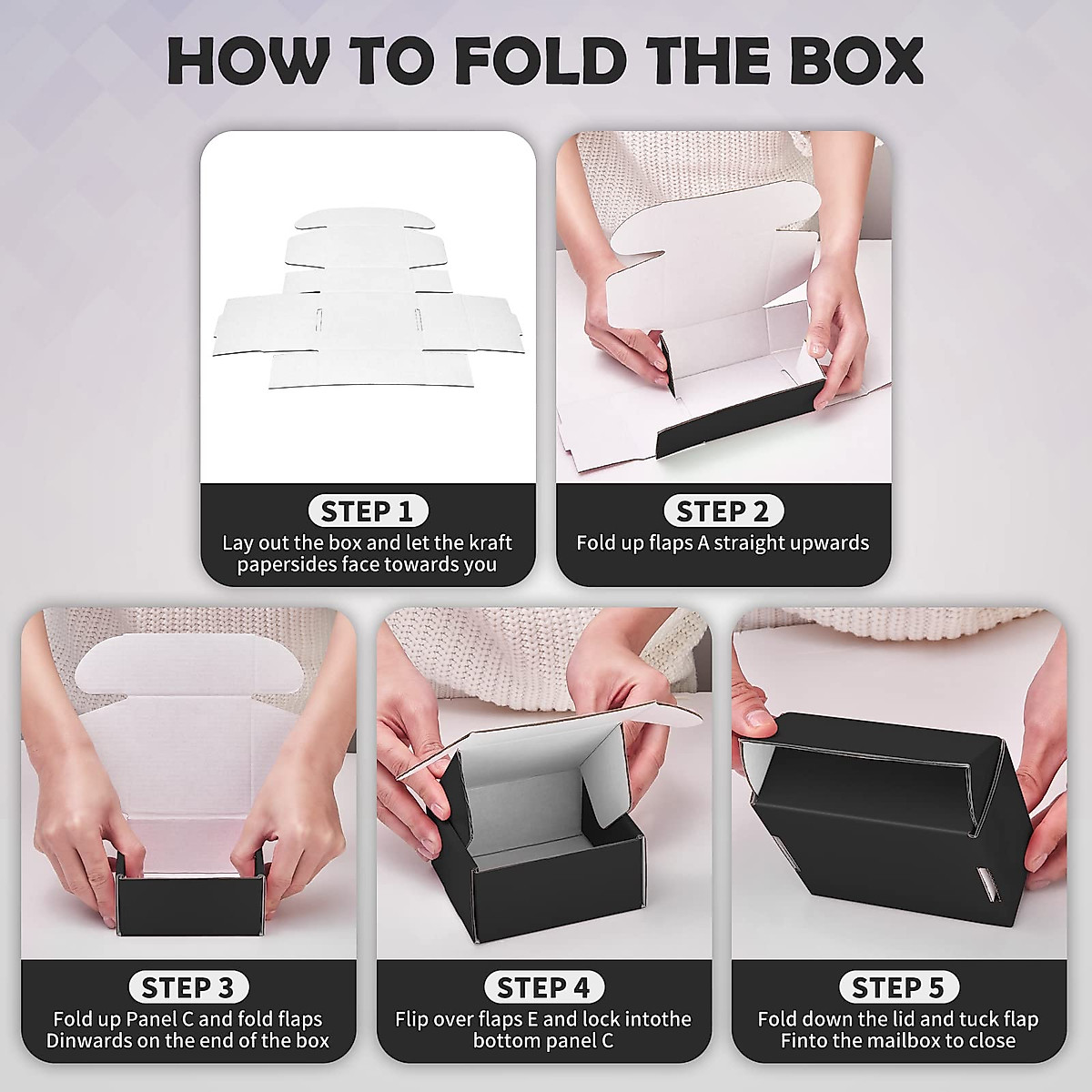 HOW TO FOLD THE BOX

STEP 1
Lay out the box and let the kraft papersides face towards you

STEP 2
Fold up flaps A straight upwards

STEP 3
Fold up Panel C and fold flaps Dinwards on the end of the box

STEP 4
Flip over flaps E and lock intothe bottom panel C

STEP 5
Fold down the lid and tuck flap Finto the mailbox to close