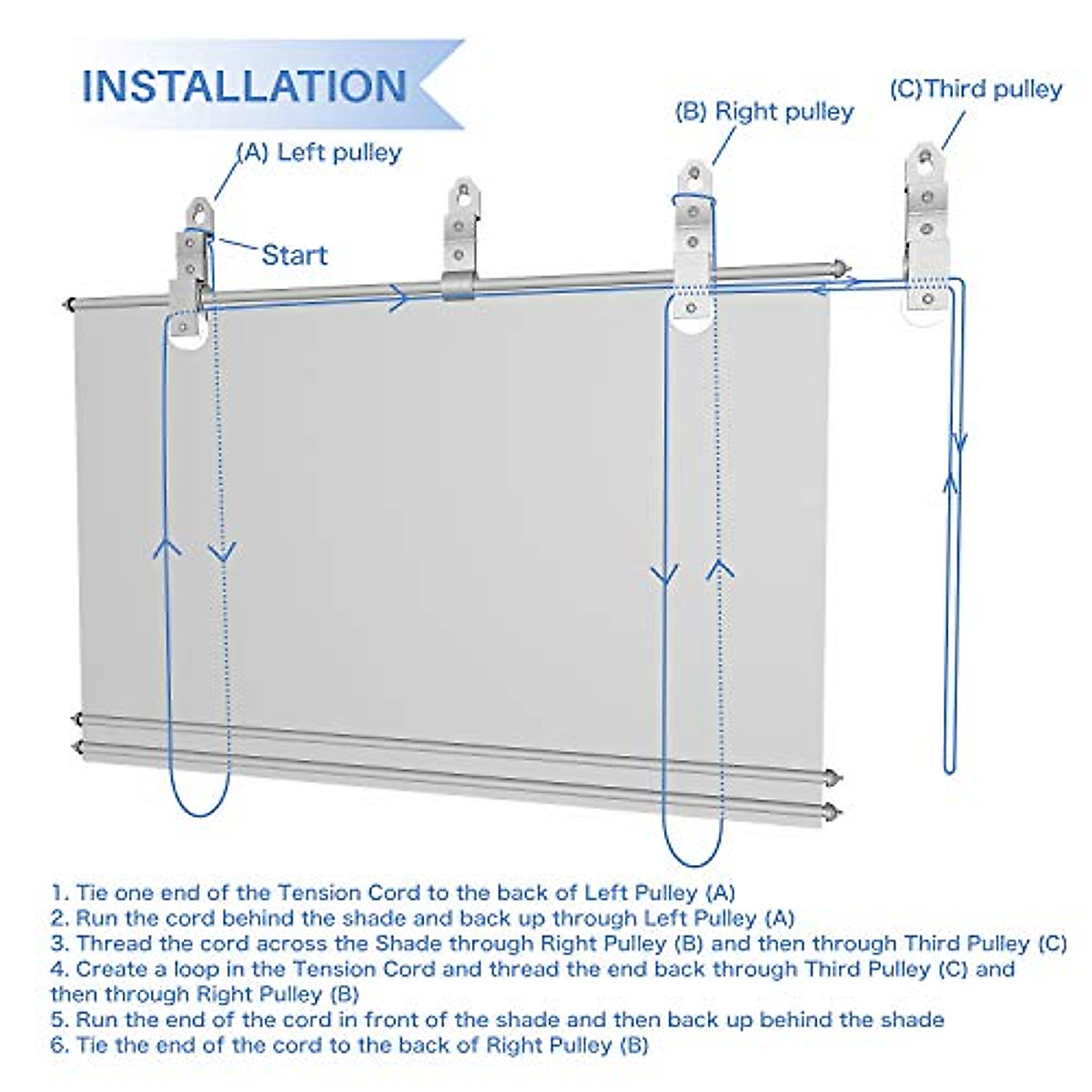 INSTALLATION

(A) Left pulley

Start

(B) Right pulley

(C)Third pulley

1. Tie one end of the Tension Cord to the back of Left Pulley (A)
2. Run the cord behind the shade and back up through Left Pulley (A)
3. Thread the cord across the Shade through Right Pulley (B) and then through Third Pulley (C)
4. Create a loop in the Tension Cord and thread the end back through Third Pulley (C) and then through Right Pulley (B)
5. Run the end of the cord in front of the shade and then back up behind the shade
6. Tie the end of the cord to the back of Right Pulley (B)