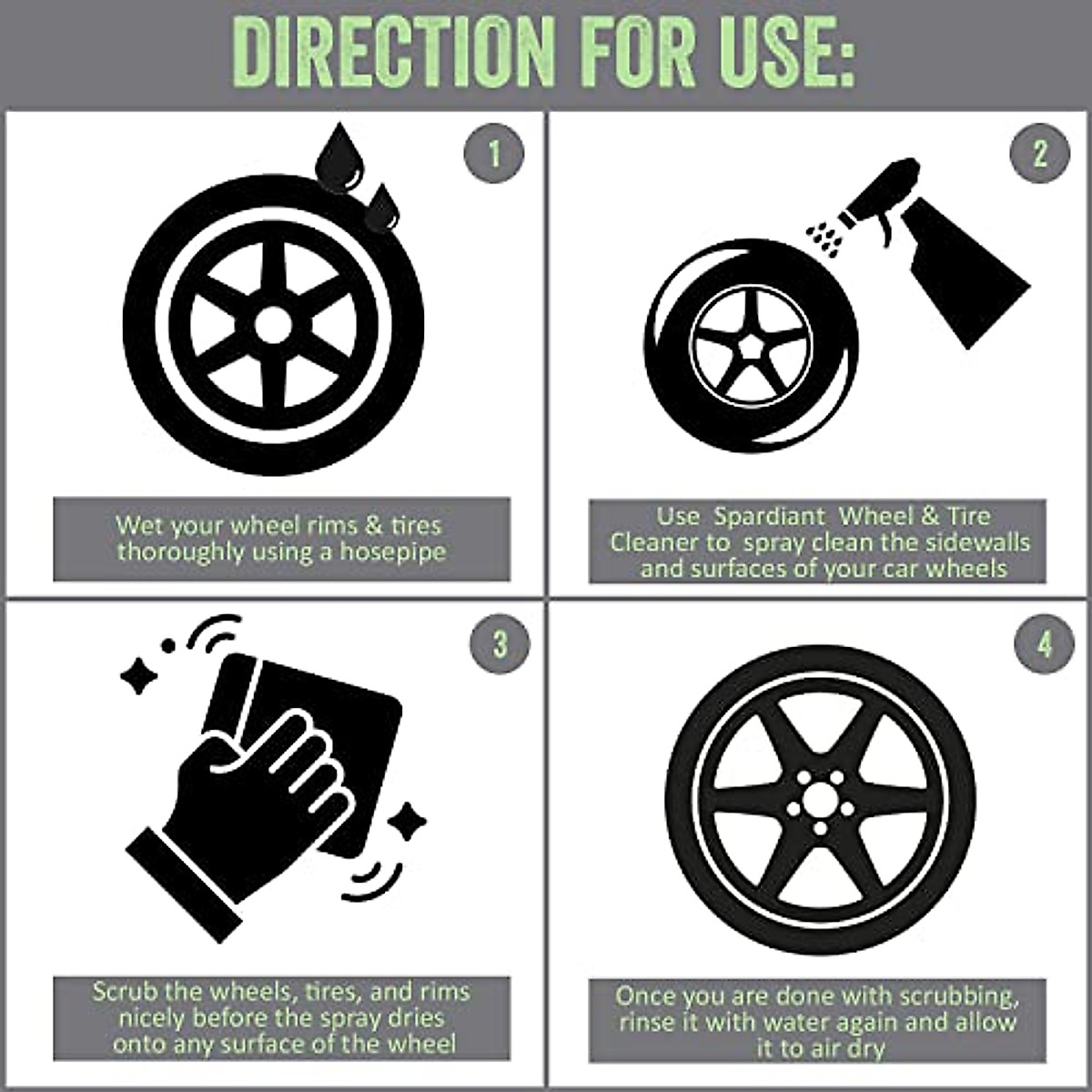 DIRECTION FOR USE:

1

Wet your wheel rims & tires thoroughly using a hosepipe

2

Use Spardiant Wheel & Tire Cleaner to spray clean the sidewalls and surfaces of your car wheels

3

Scrub the wheels, tires, and rims nicely before the spray dries onto any surface of the wheel

4

Once you are done with scrubbing, rinse it with water again and allow it to air dry