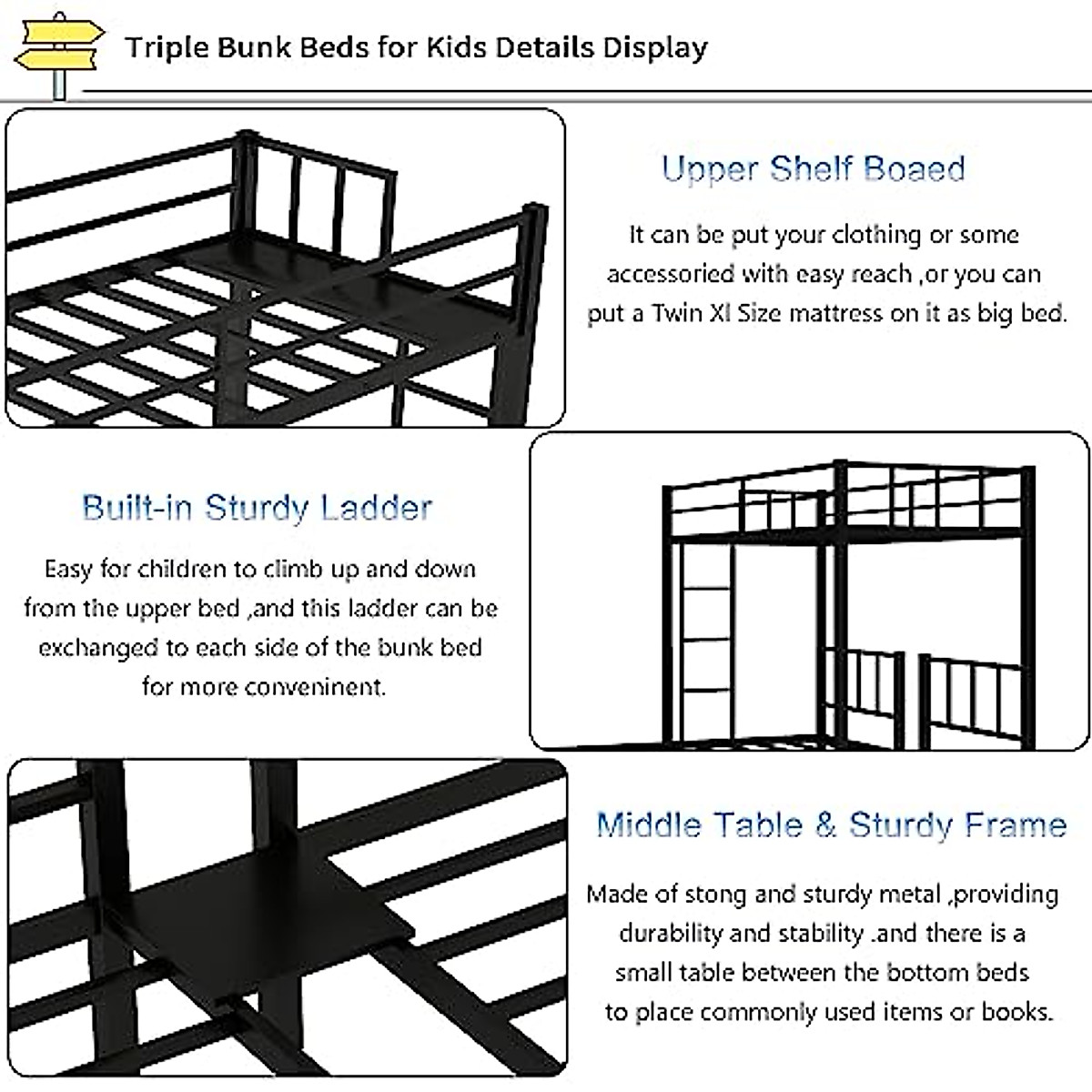 Triple Bunk Beds for Kids Details Display

Upper Shelf Boaed

It can be put your clothing or some accessoried with easy reach ,or you can put a Twin Xl Size mattress on it as big bed.

Built-in Sturdy Ladder

Easy for children to climb up and down from the upper bed ,and this ladder can be exchanged to each side of the bunk bed for more conveninent.

Middle Table & Sturdy Frame

Made of stong and sturdy metal ,providing durability and stability .and there is a small table between the bottom beds to place commonly used items or books.