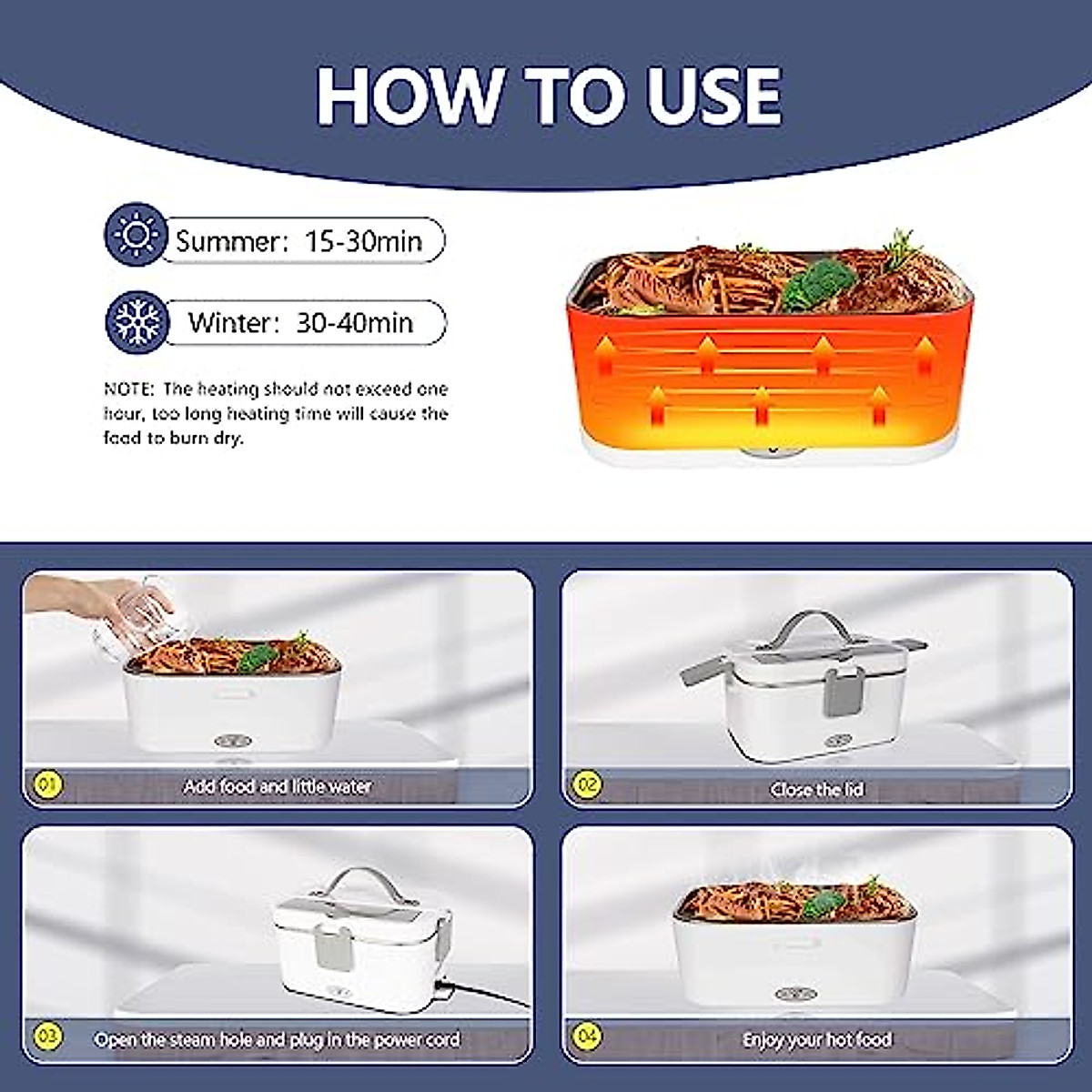 HOW TO USE

Summer: 15-30min

Winter: 30-40min

NOTE: The heating should not exceed one hour, too long heating time will cause the food to burn dry.

01 Add food and little water

02 Close the lid

03 Open the steam hole and plug in the power cord

04 Enjoy your hot food