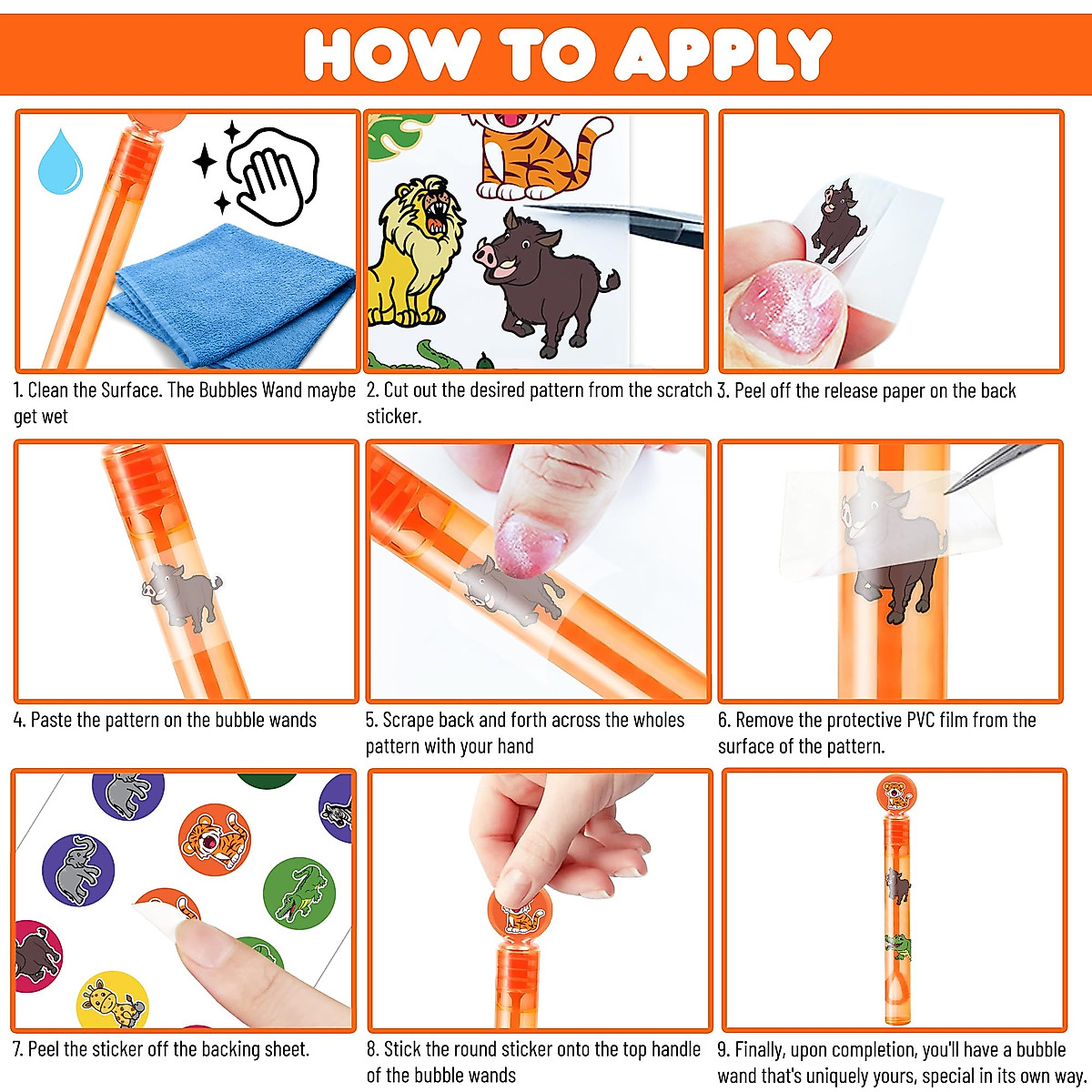 HOW TO APPLY

1. Clean the Surface. The Bubbles Wand maybe get wet

2. Cut out the desired pattern from the scratch sticker.

3. Peel off the release paper on the back

4. Paste the pattern on the bubble wands

5. Scrape back and forth across the wholes pattern with your hand

6. Remove the protective PVC film from the surface of the pattern.

7. Peel the sticker off the backing sheet.

8. Stick the round sticker onto the top handle of the bubble wands

9. Finally, upon completion, you'll have a bubble wand that's uniquely yours, special in its own way.