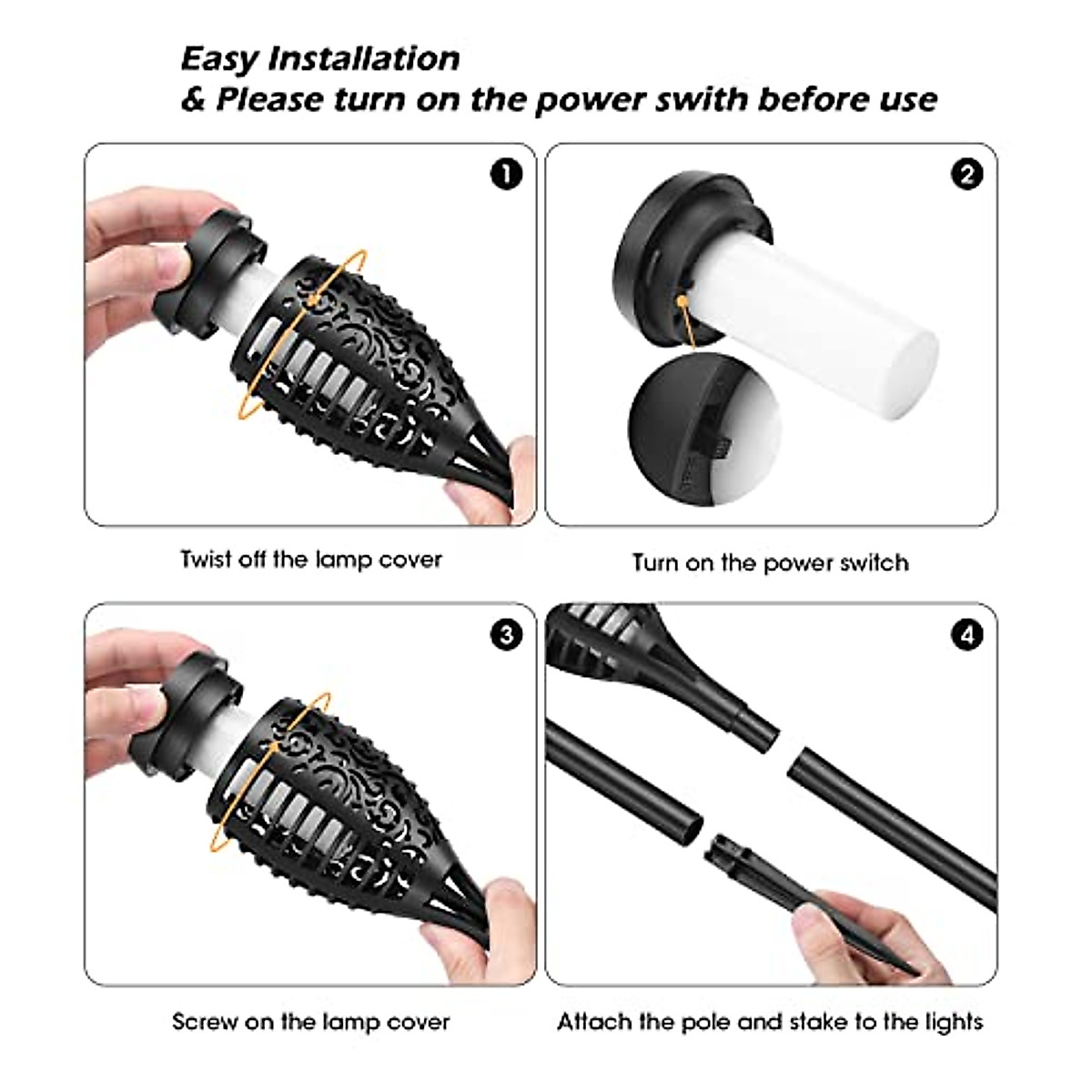 Easy Installation
& Please turn on the power swith before use

1

Twist off the lamp cover

2

Turn on the power switch

3

Screw on the lamp cover

4

Attach the pole and stake to the lights