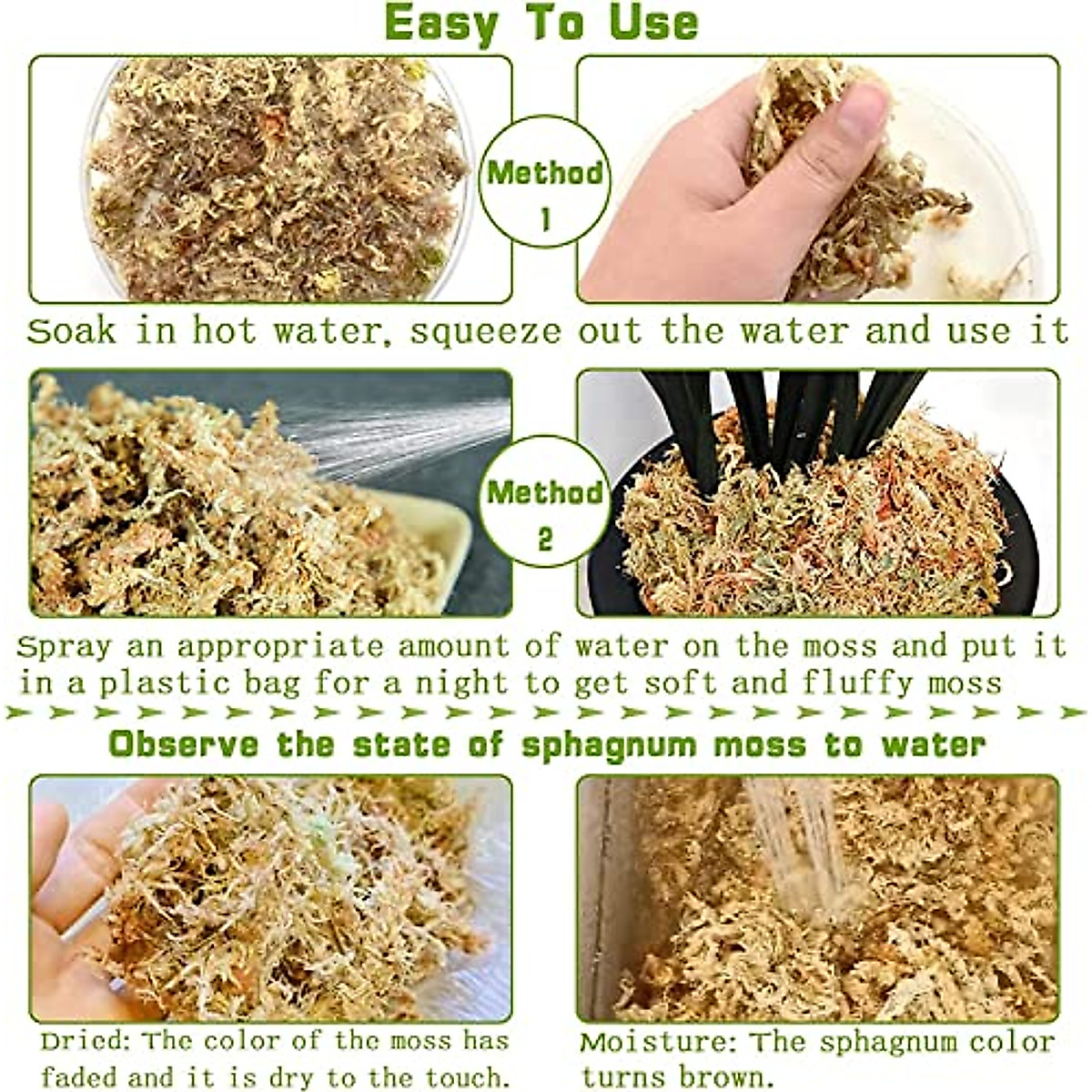 Easy To Use

Method 1

Soak in hot water, squeeze out the water and use it

Method 2

Spray an appropriate amount of water on the moss and put it in a plastic bag for a night to get soft and fluffy moss

Observe the state of sphagnum moss to water

Dried: The color of the moss has faded and it is dry to the touch.

Moisture: The sphagnum color turns brown.