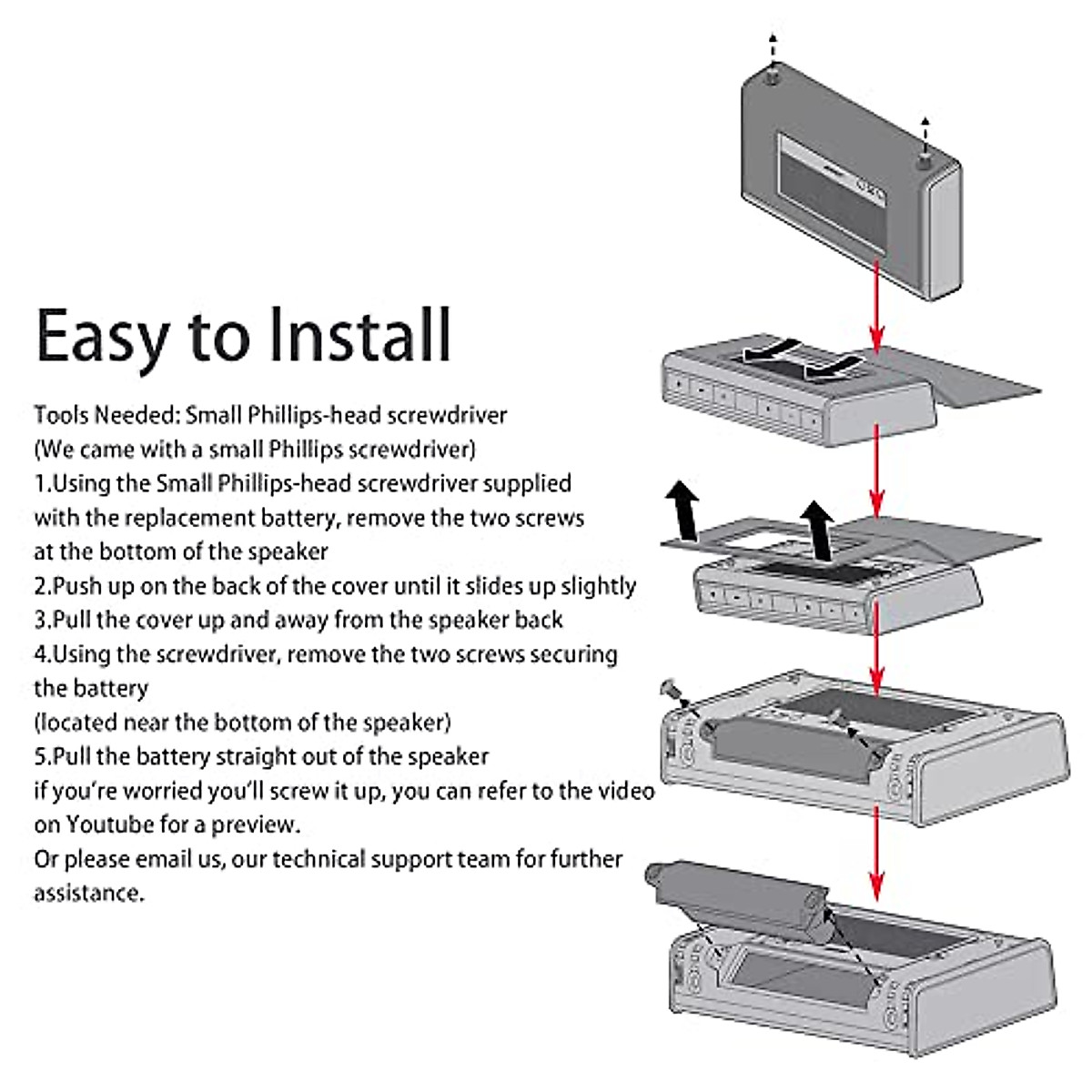 Easy to Install

Tools Needed: Small Phillips-head screwdriver
(We came with a small Phillips screwdriver)
1.Using the Small Phillips-head screwdriver supplied with the replacement battery, remove the two screws at the bottom of the speaker
2.Push up on the back of the cover until it slides up slightly
3.Pull the cover up and away from the speaker back
4.Using the screwdriver, remove the two screws securing the battery
(located near the bottom of the speaker)
5.Pull the battery straight out of the speaker
if you're worried you'll screw it up, you can refer to the video on Youtube for a preview.
Or please email us, our technical support team for further assistance.