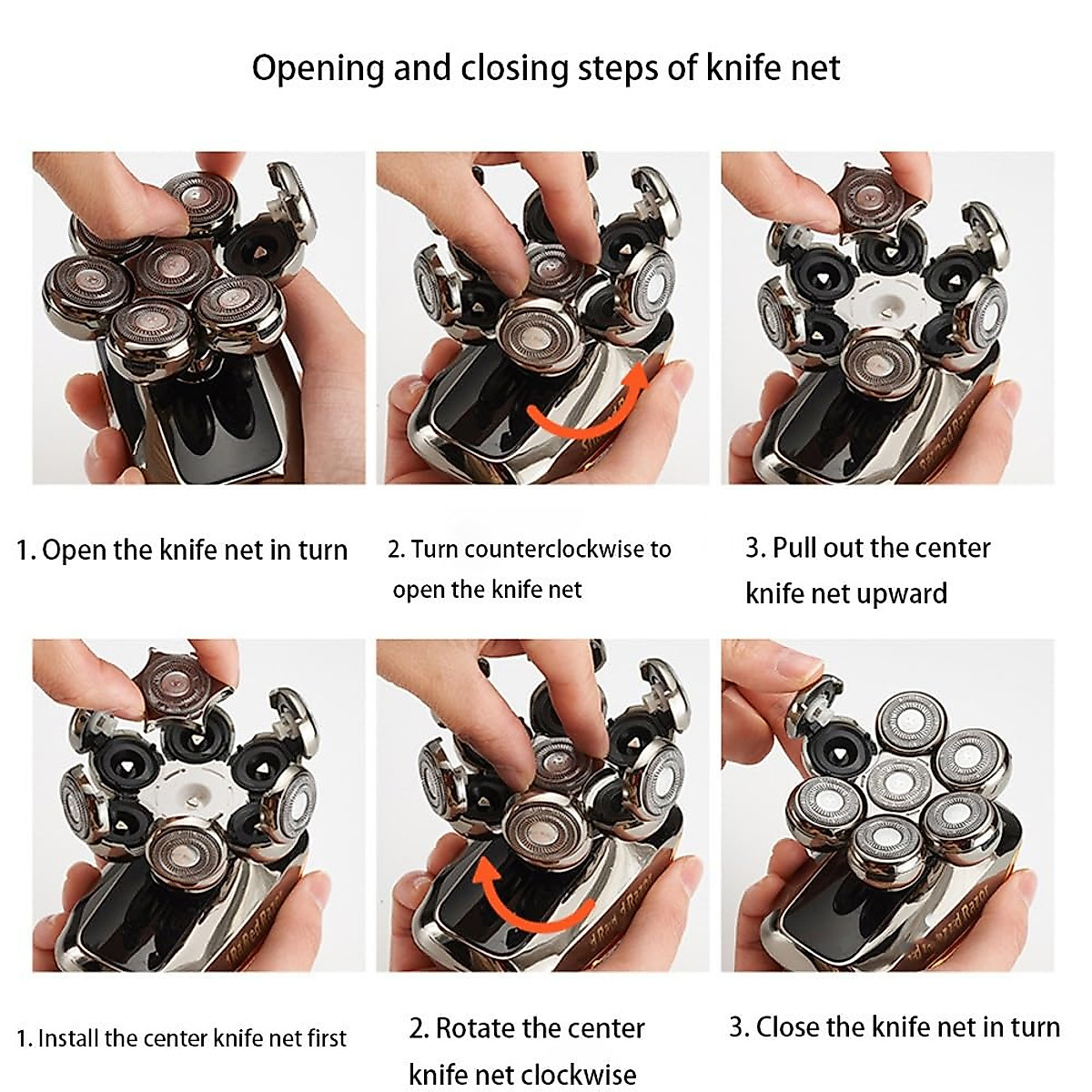 Opening and closing steps of knife net

1. Open the knife net in turn

2. Turn counterclockwise to open the knife net

3. Pull out the center knife net upward

1. Install the center knife net first

2. Rotate the center knife net clockwise

3. Close the knife net in turn