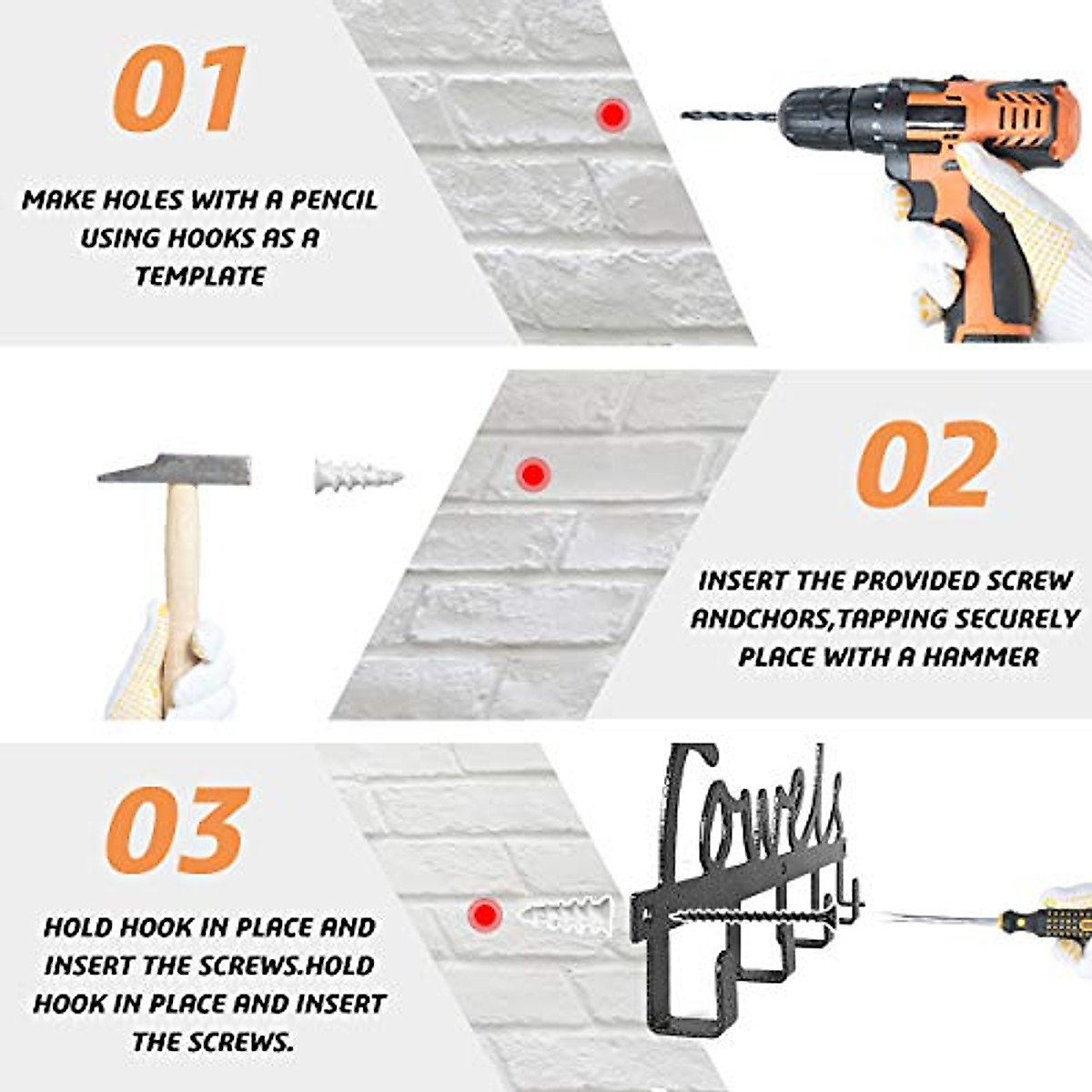 01

MAKE HOLES WITH A PENCIL USING HOOKS AS A TEMPLATE

02

INSERT THE PROVIDED SCREW ANDCHORS,TAPPING SECURELY PLACE WITH A HAMMER

03

HOLD HOOK IN PLACE AND INSERT THE SCREWS.HOLD HOOK IN PLACE AND INSERT THE SCREWS.

Towels