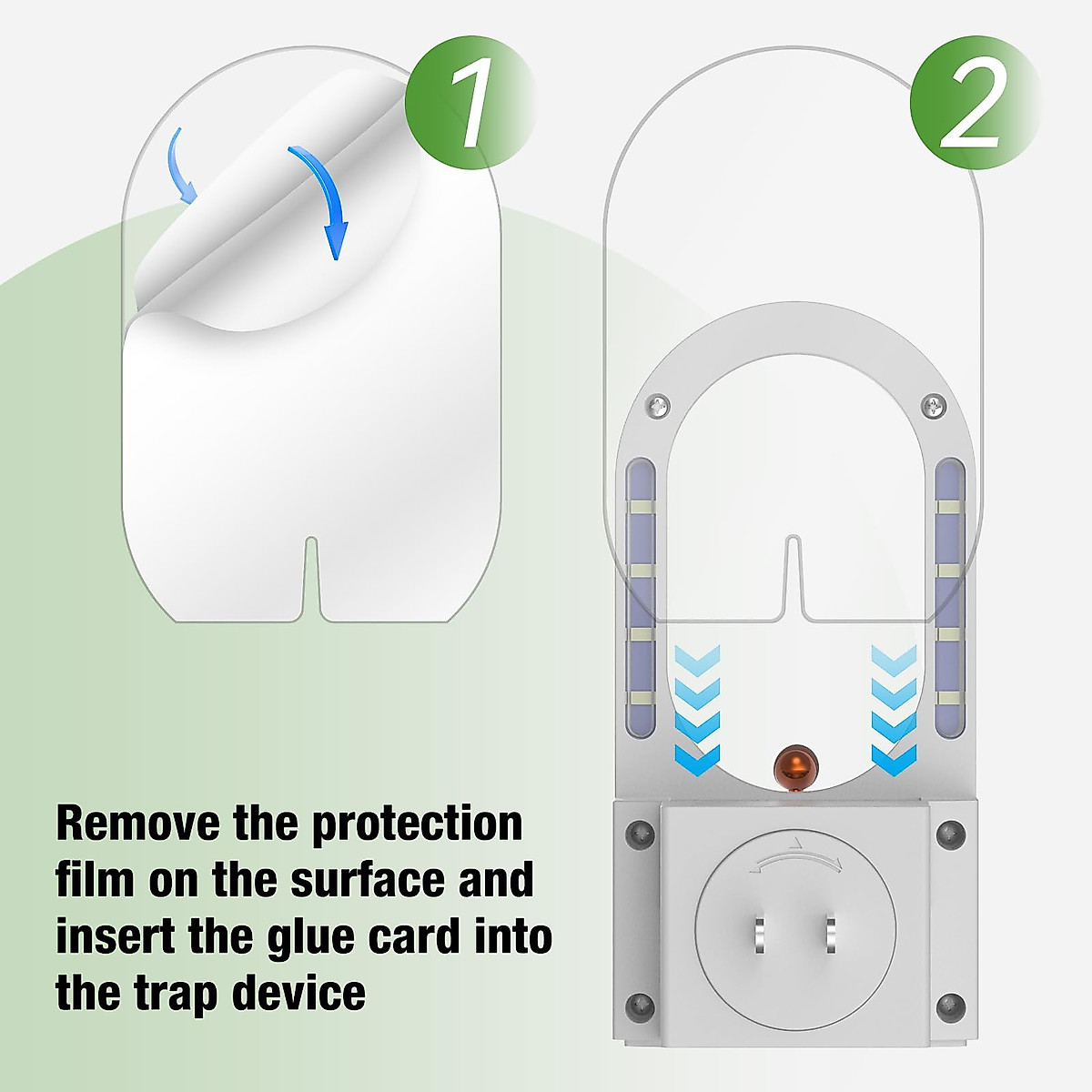 1

2

Remove the protection film on the surface and insert the glue card into the trap device