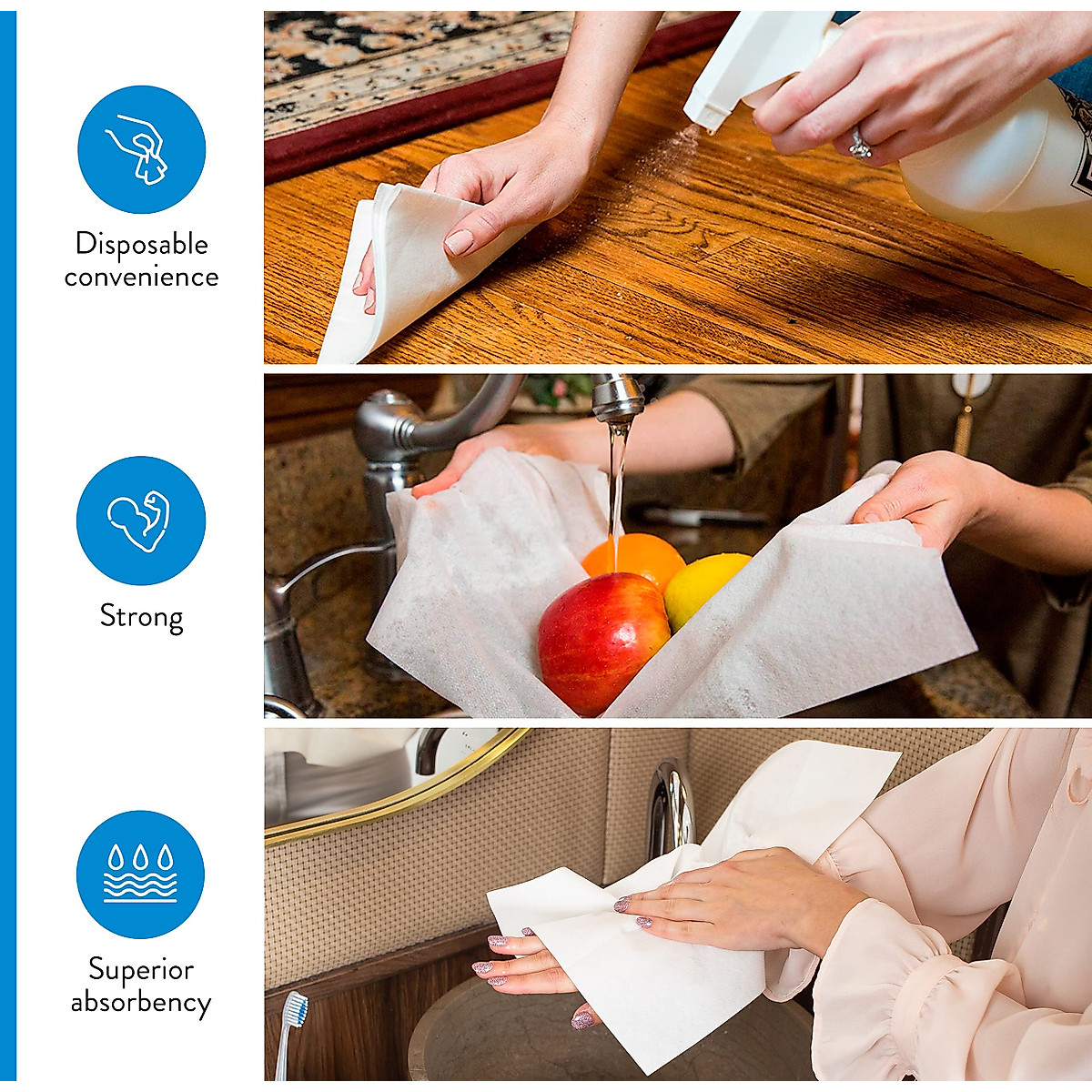 Disposable convenience

Strong

Superior absorbency