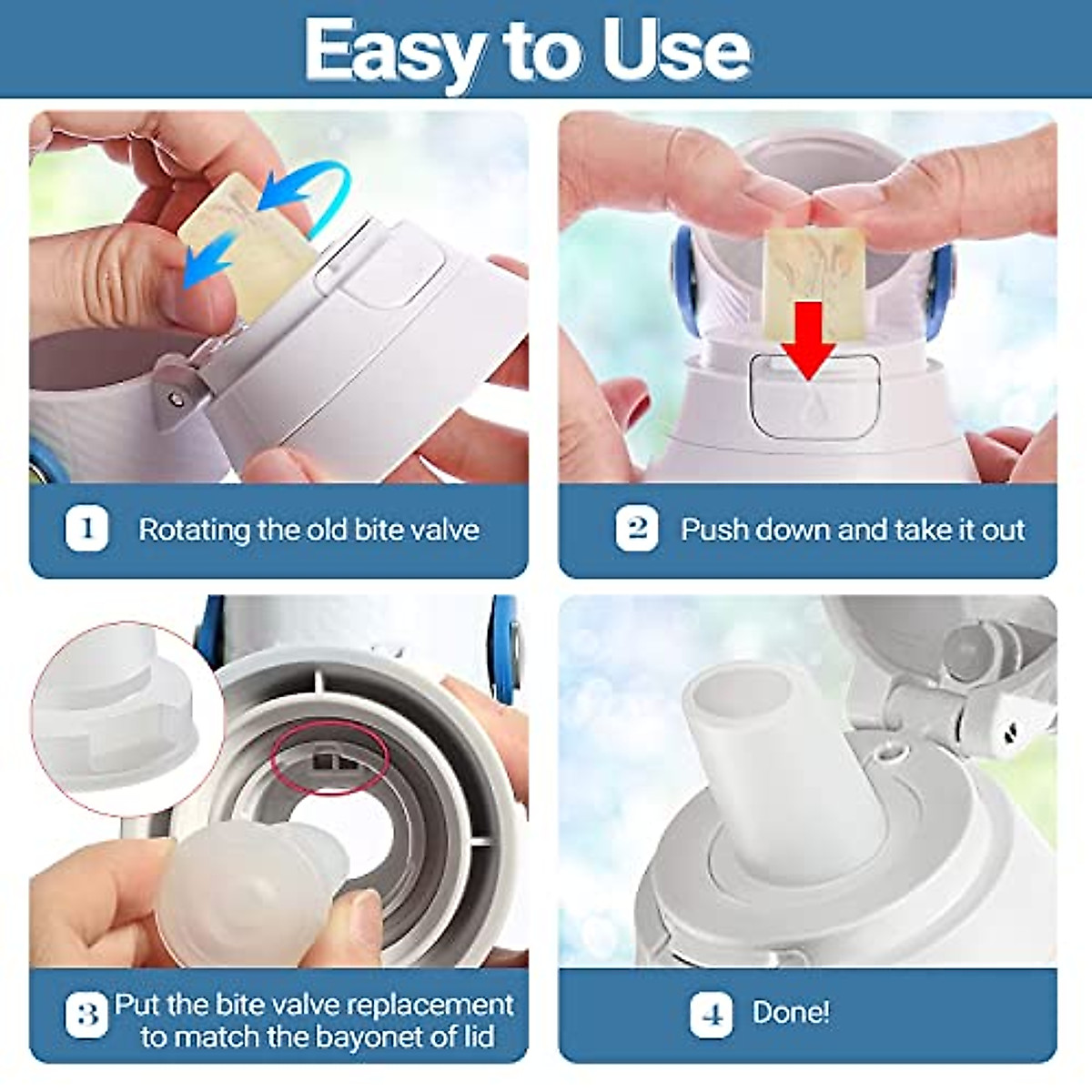 Easy to Use

1 Rotating the old bite valve

2 Push down and take it out

3 Put the bite valve replacement to match the bayonet of lid

4 Done!