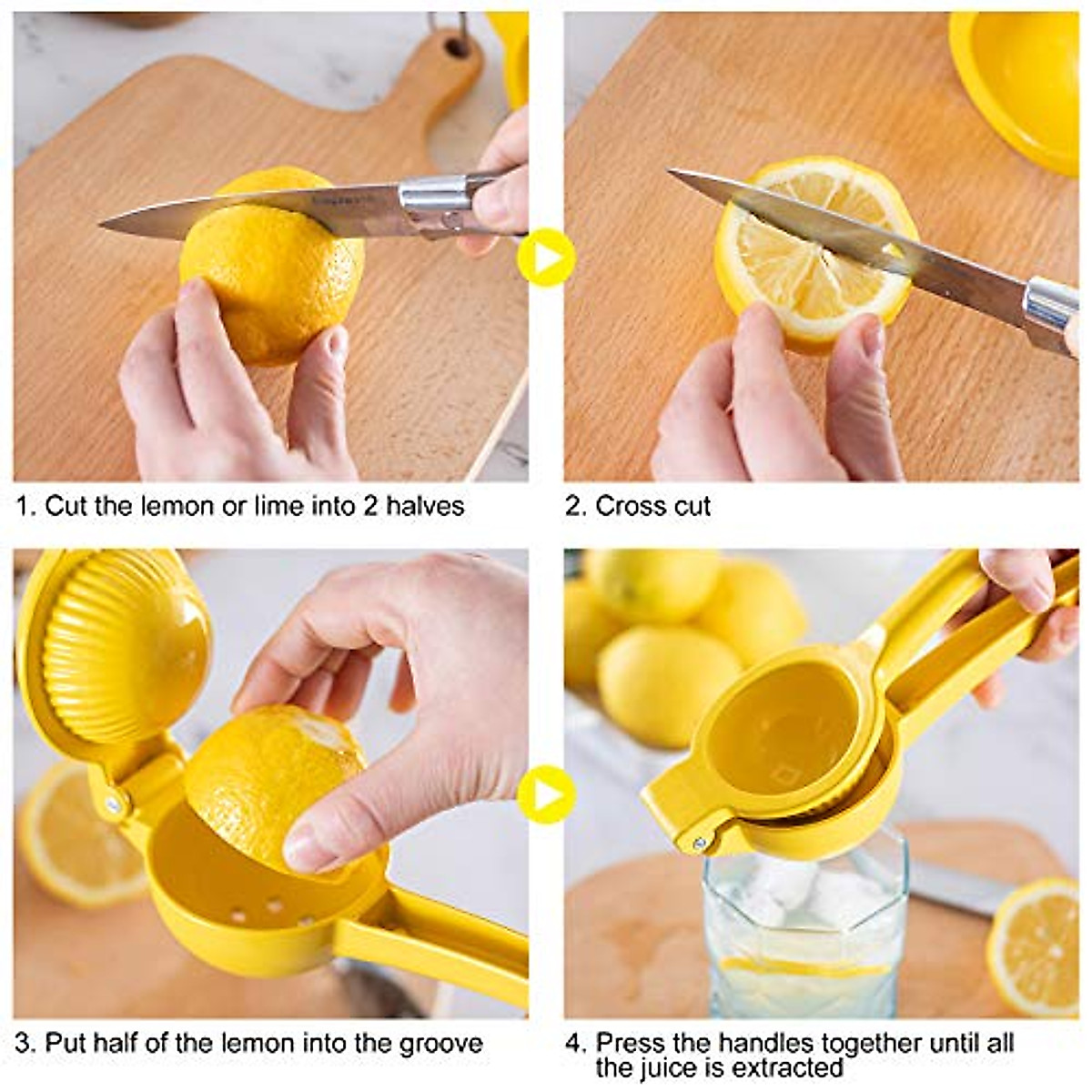 1. Cut the lemon or lime into 2 halves

2. Cross cut

3. Put half of the lemon into the groove

4. Press the handles together until all the juice is extracted