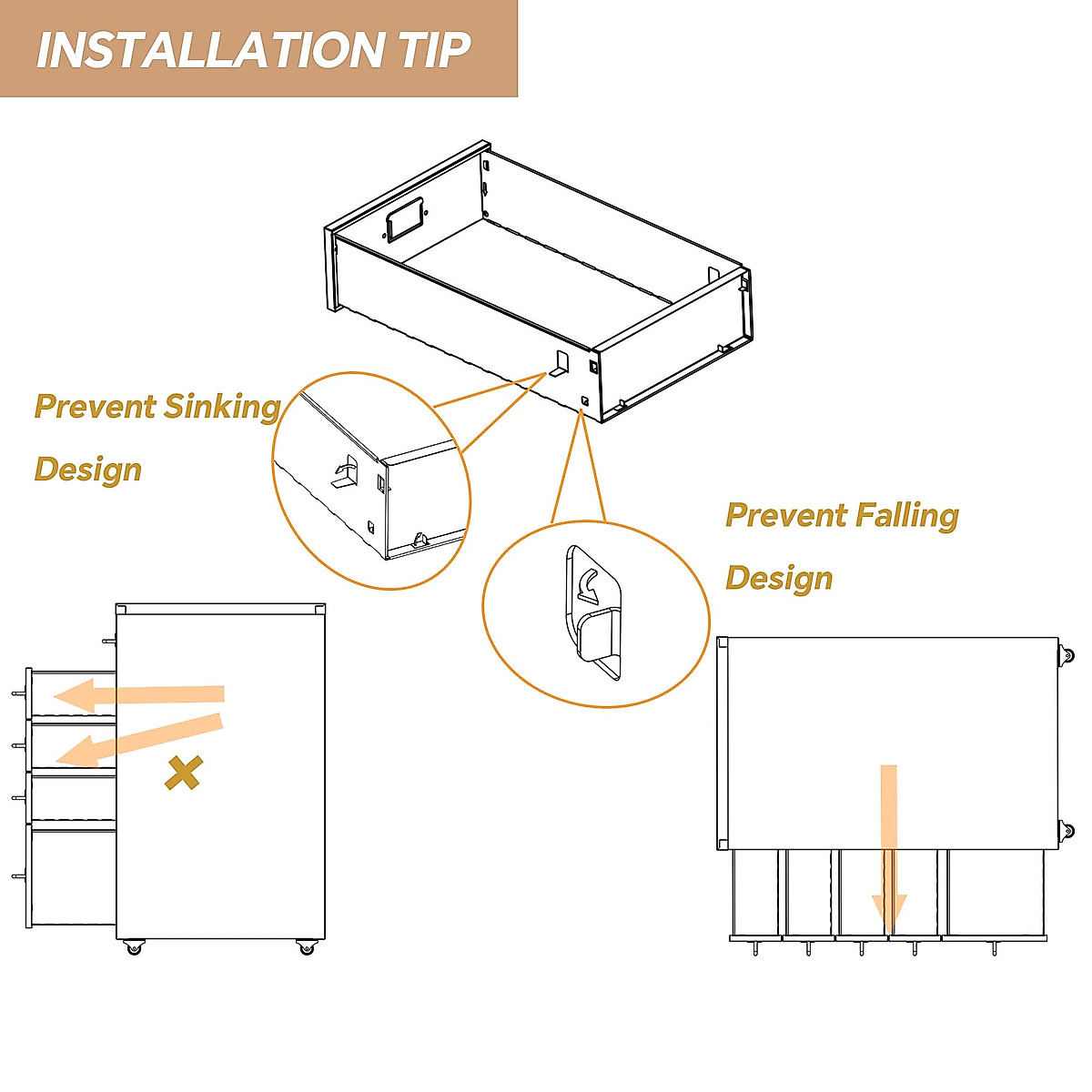 INSTALLATION TIP

Prevent Sinking Design

Prevent Falling Design