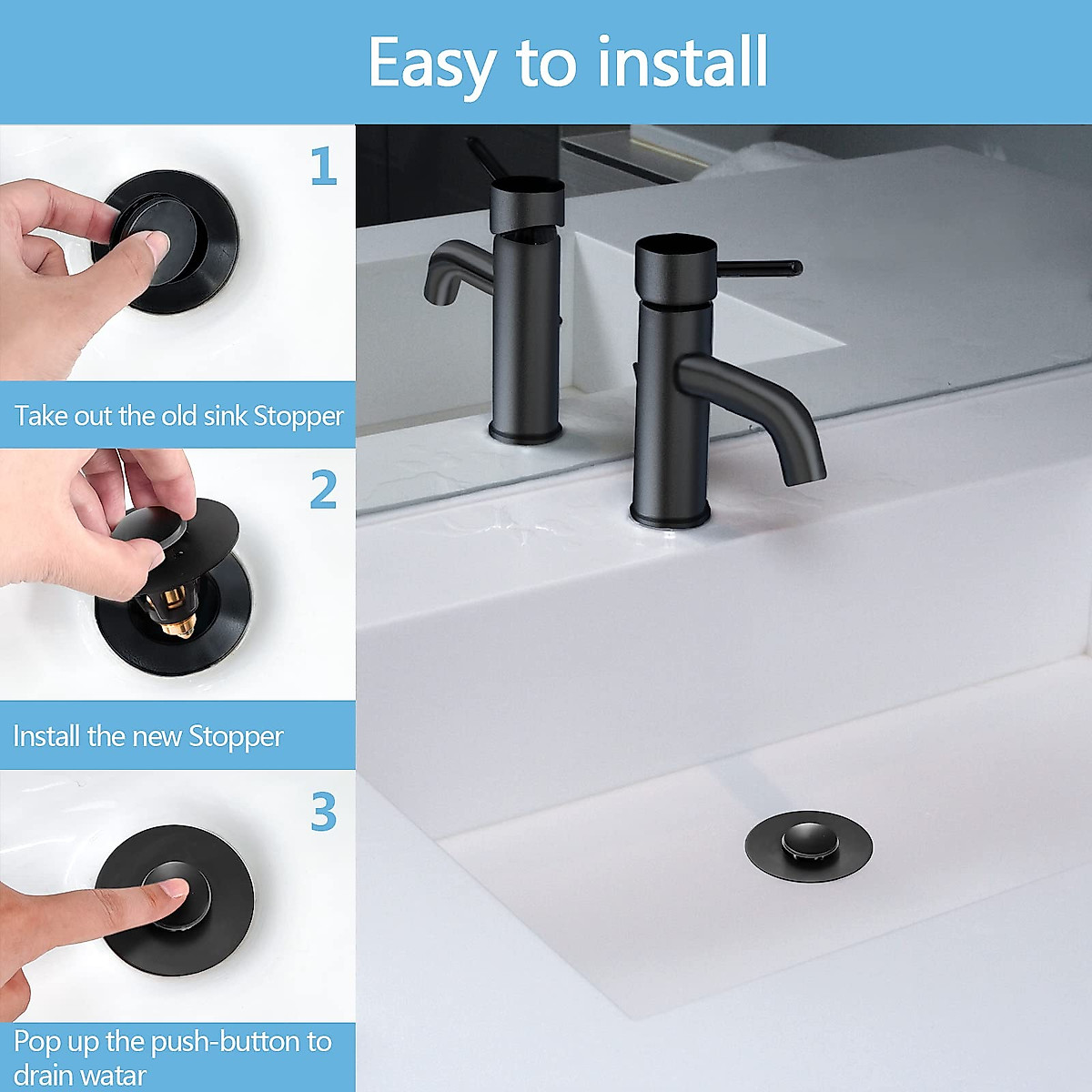 Easy to install

1

Take out the old sink Stopper

2

Install the new Stopper

3

Pop up the push-button to drain watar