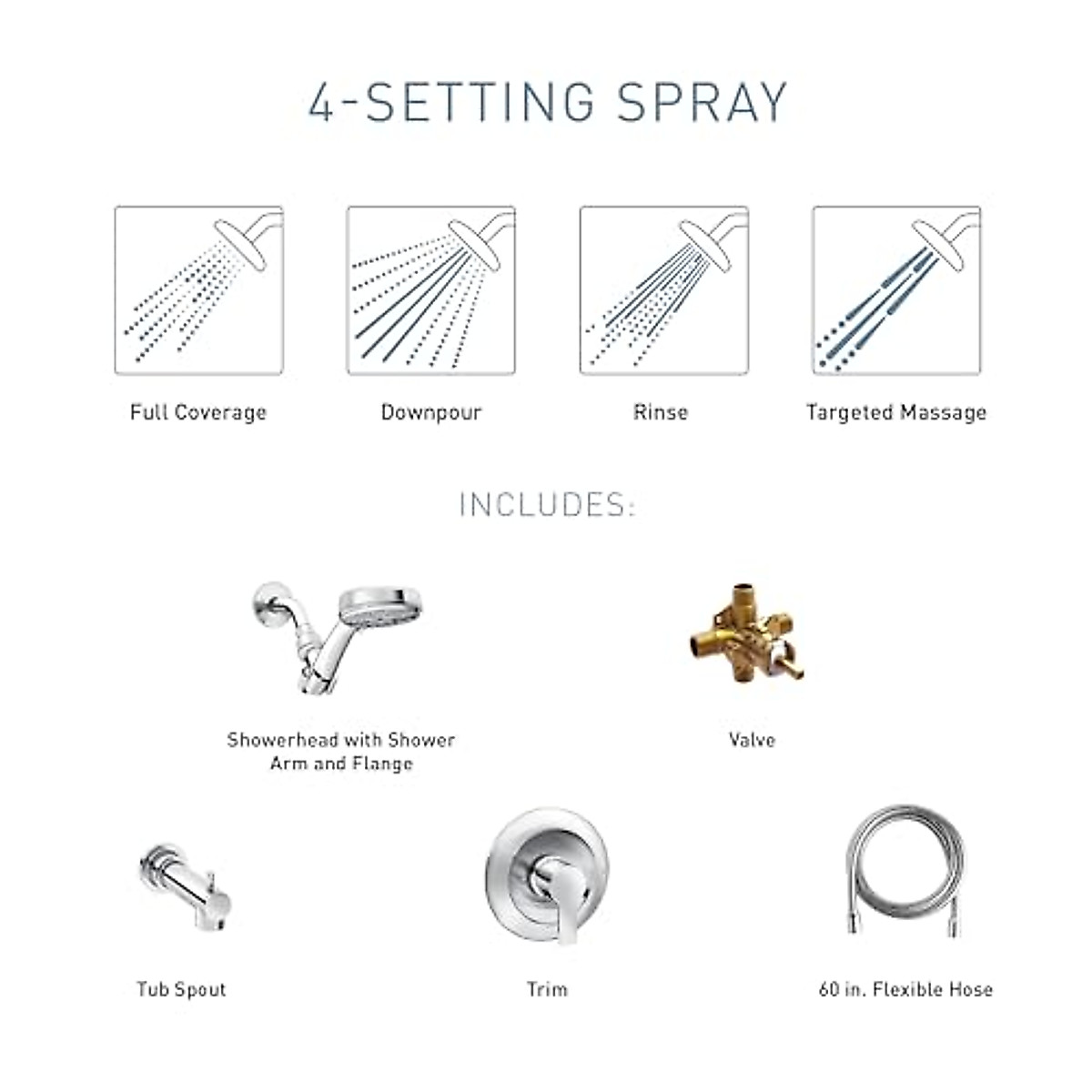 4-SETTING SPRAY

Full Coverage

Downpour

Rinse

Targeted Massage

INCLUDES:

Showerhead with Shower Arm and Flange

Valve

Tub Spout

Trim

60 in. Flexible Hose