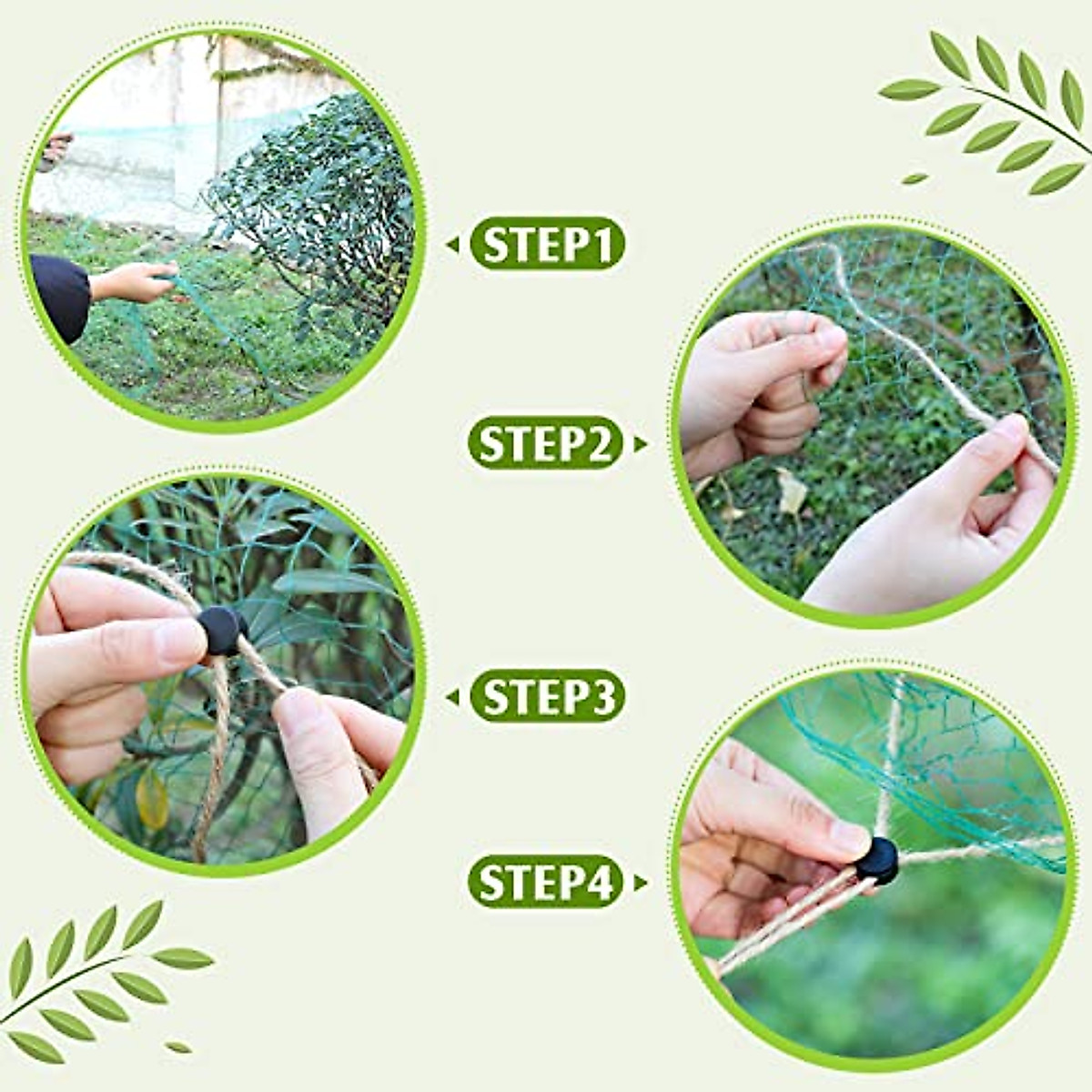 STEP1

STEP2

STEP3

STEP4