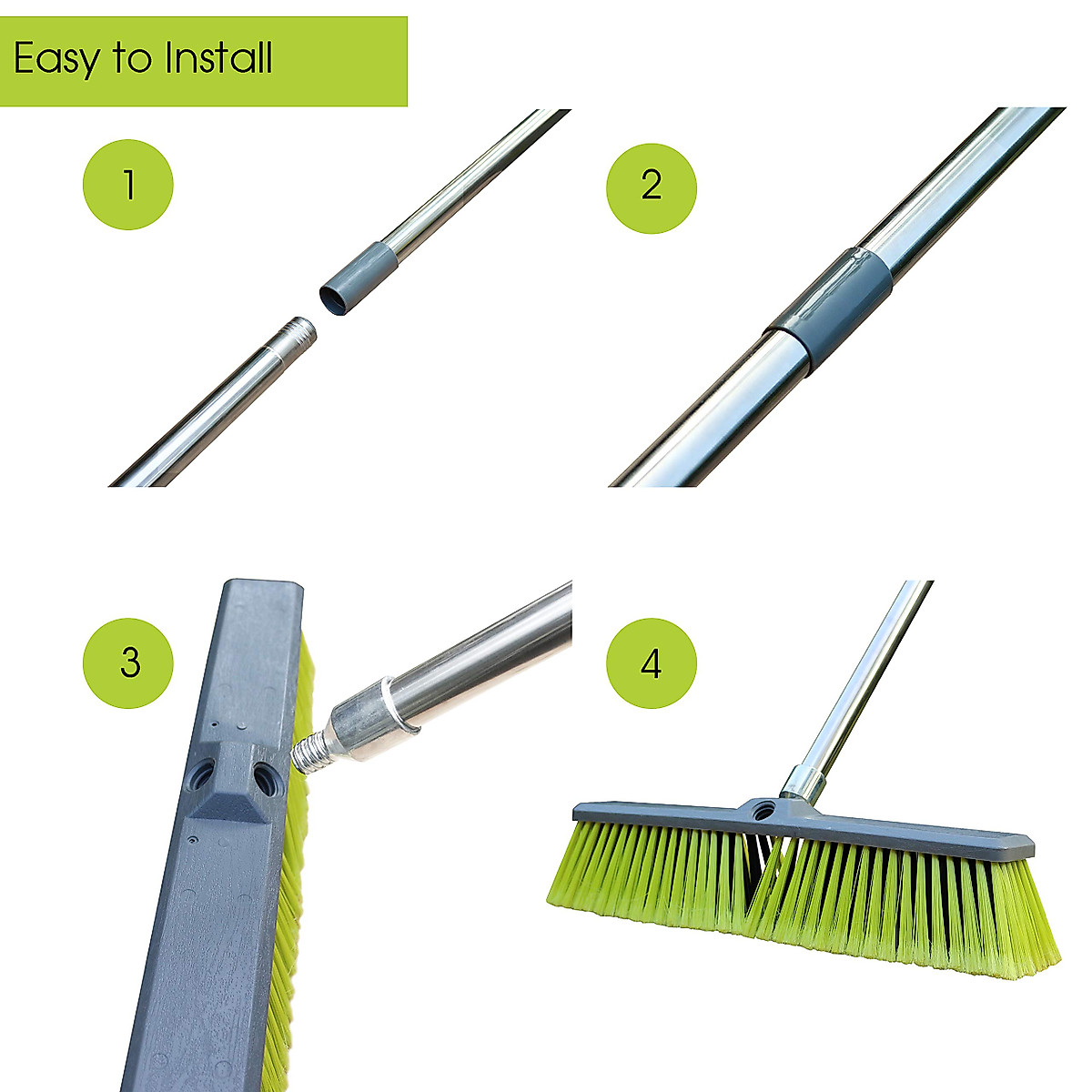 Easy to Install

1

2

3

4