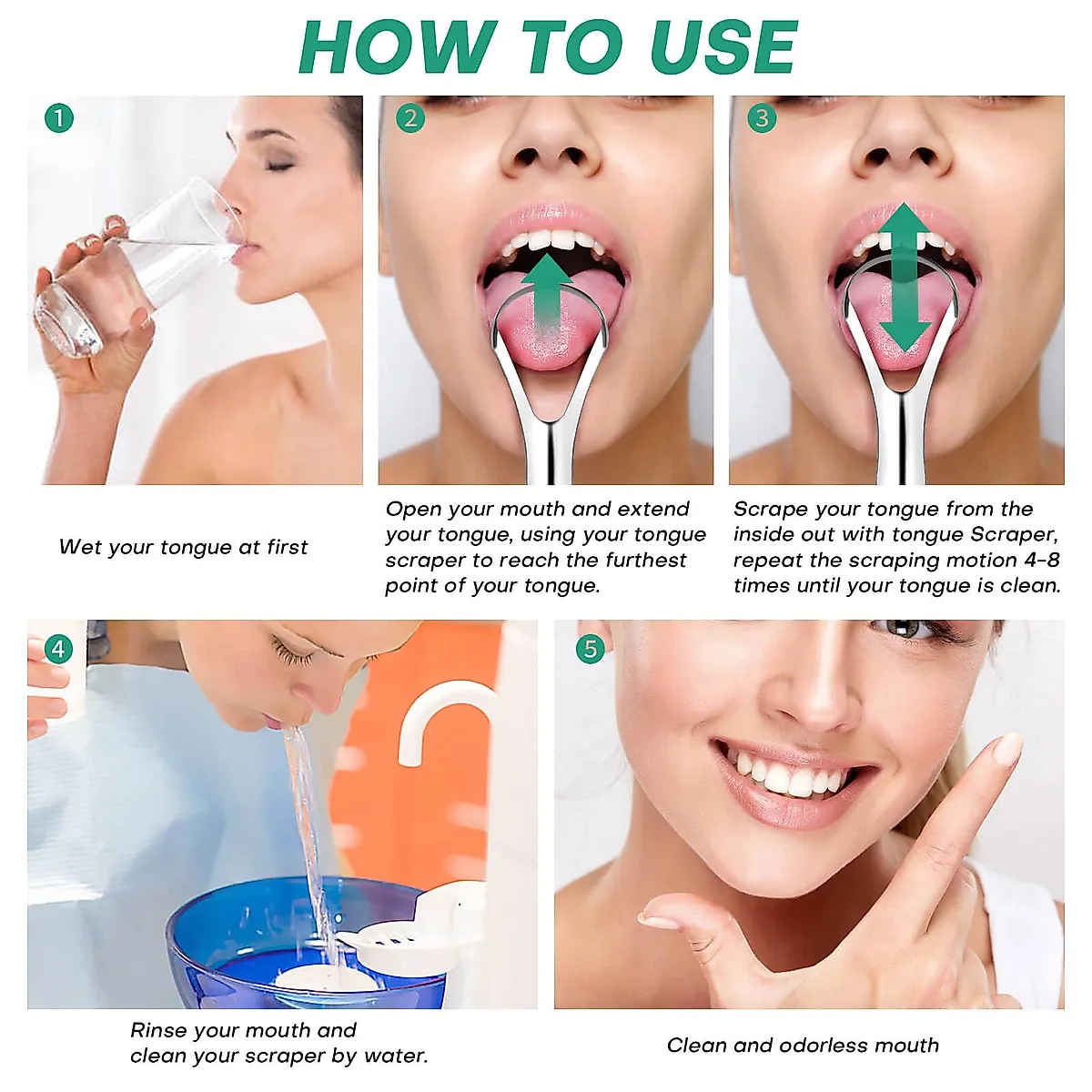 HOW TO USE

1

Wet your tongue at first

2

Open your mouth and extend your tongue, using your tongue scraper to reach the furthest point of your tongue.

3

Scrape your tongue from the inside out with tongue Scraper, repeat the scraping motion 4-8 times until your tongue is clean.

4

Rinse your mouth and clean your scraper by water.

5

Clean and odorless mouth