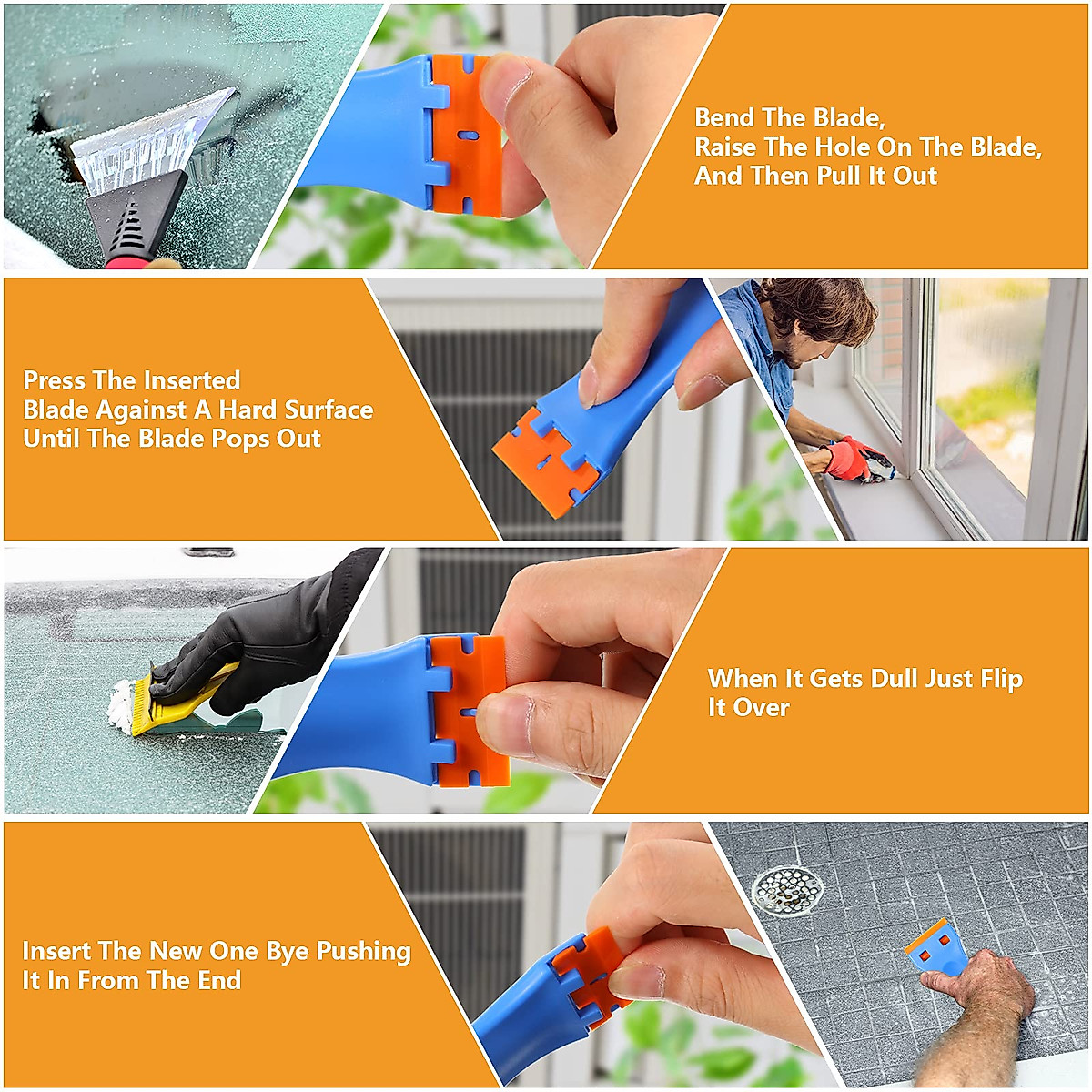 Bend The Blade,
Raise The Hole On The Blade,
And Then Pull It Out

Press The Inserted
Blade Against A Hard Surface
Until The Blade Pops Out

When It Gets Dull Just Flip
It Over

Insert The New One Bye Pushing
It In From The End