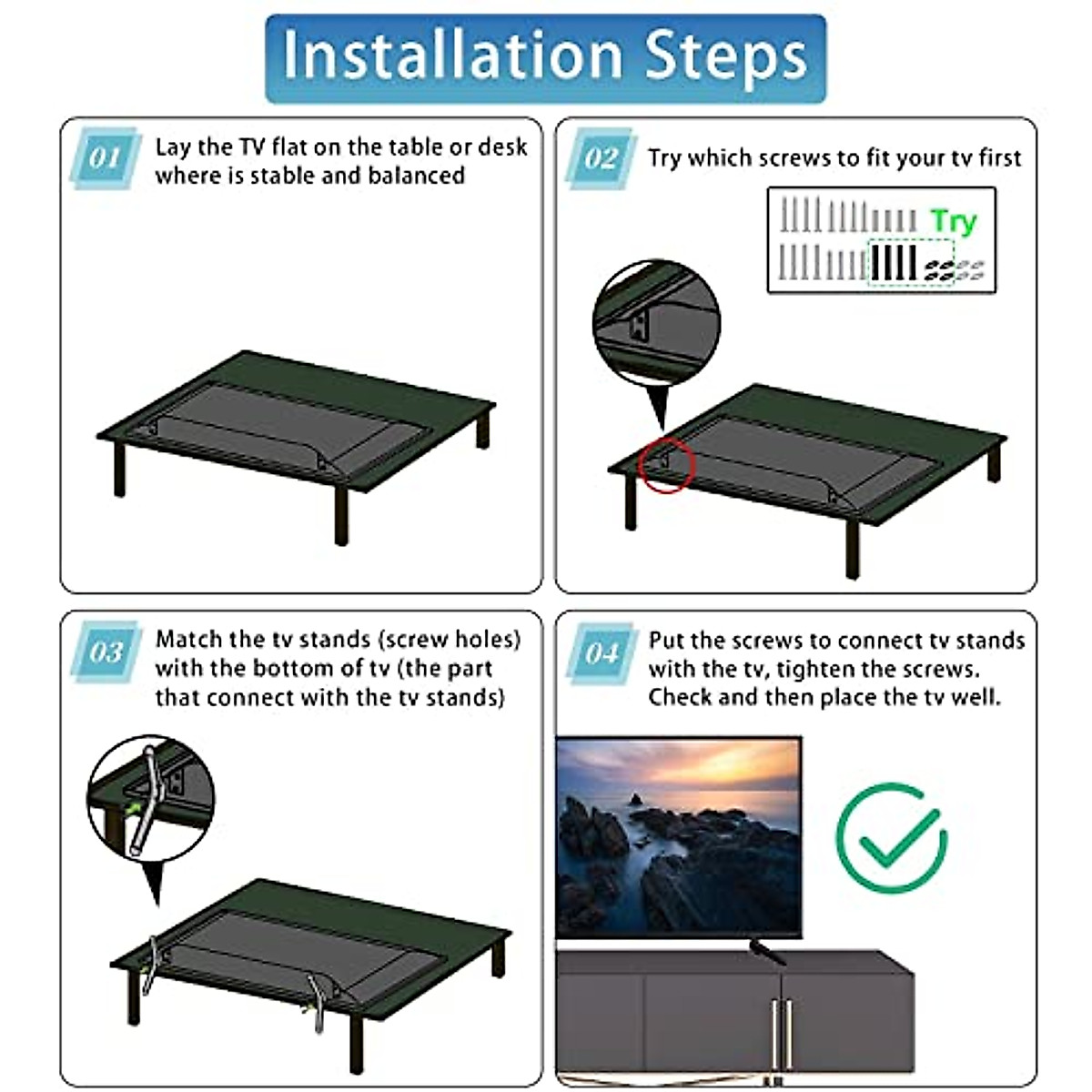 Installation Steps

01 Lay the TV flat on the table or desk where is stable and balanced

02 Try which screws to fit your tv first

Try

03 Match the tv stands (screw holes) with the bottom of tv (the part that connect with the tv stands)

04 Put the screws to connect tv stands with the tv, tighten the screws. Check and then place the tv well.