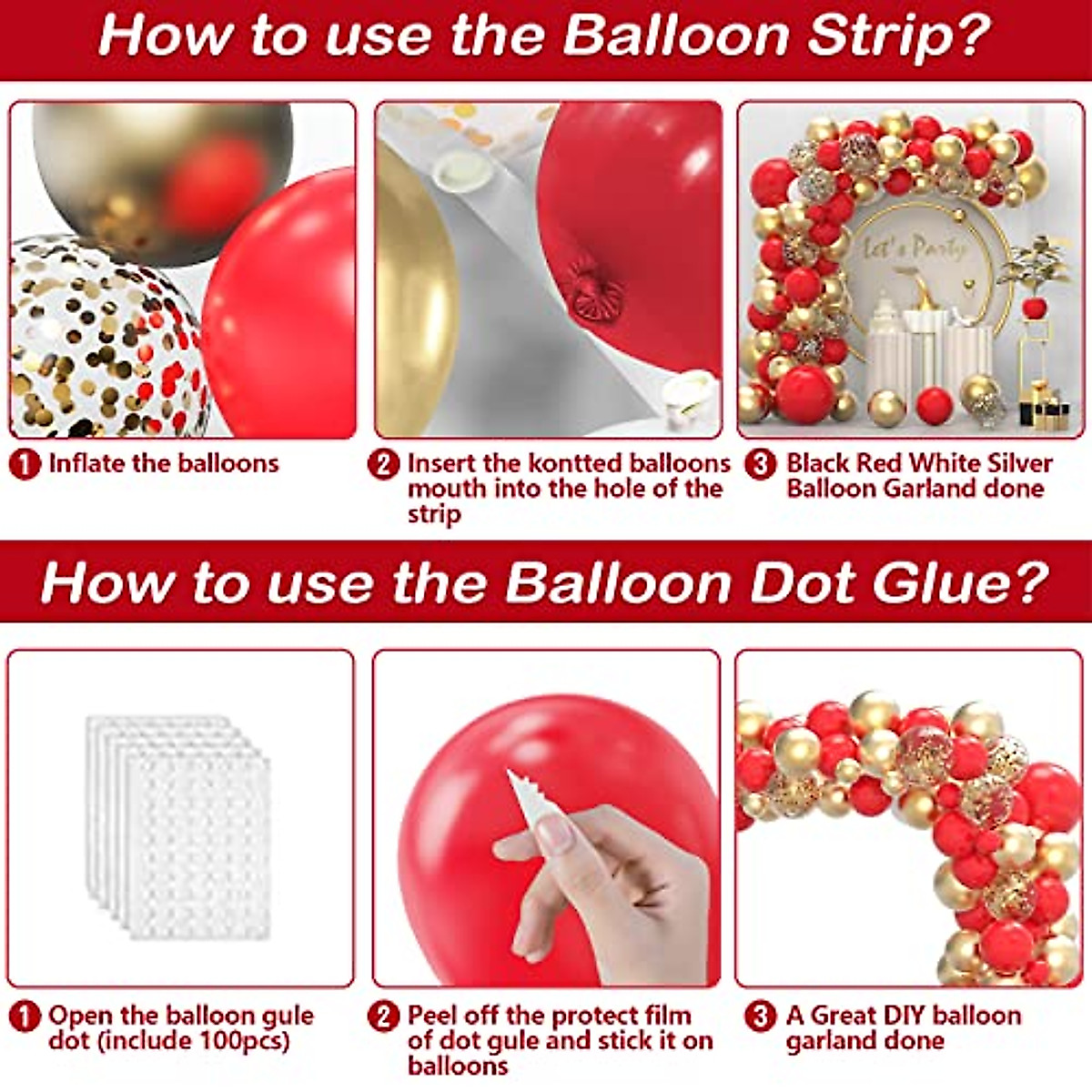 How to use the Balloon Strip?

Let's Party

1 Inflate the balloons

2 Insert the kontted balloons mouth into the hole of the strip

3 Black Red White Silver Balloon Garland done

How to use the Balloon Dot Glue?

1 Open the balloon gule dot (include 100pcs)

2 Peel off the protect film of dot gule and stick it on balloons

3 A Great DIY balloon garland done