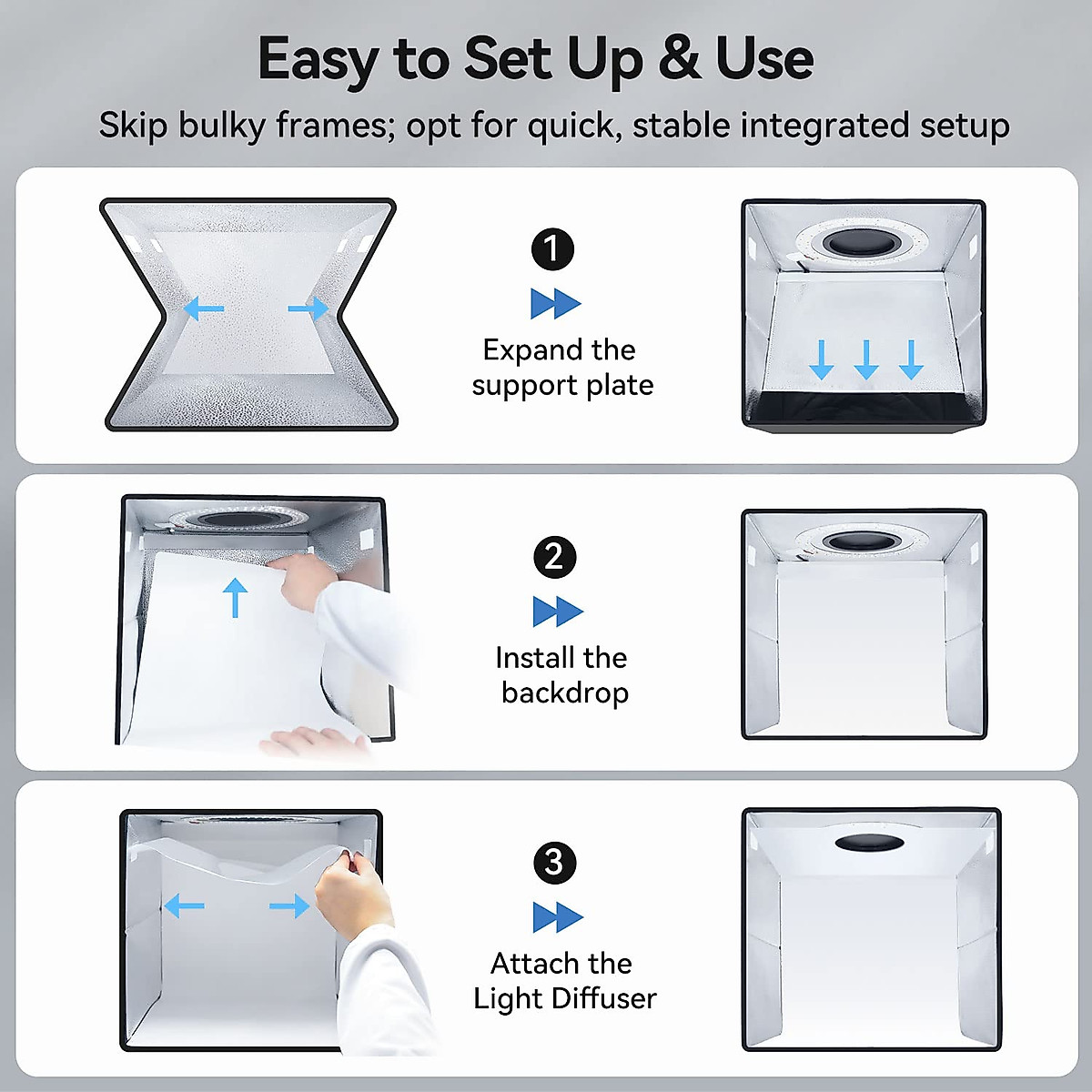 Easy to Set Up & Use

Skip bulky frames; opt for quick, stable integrated setup

1

Expand the support plate

2

Install the backdrop

3

Attach the Light Diffuser